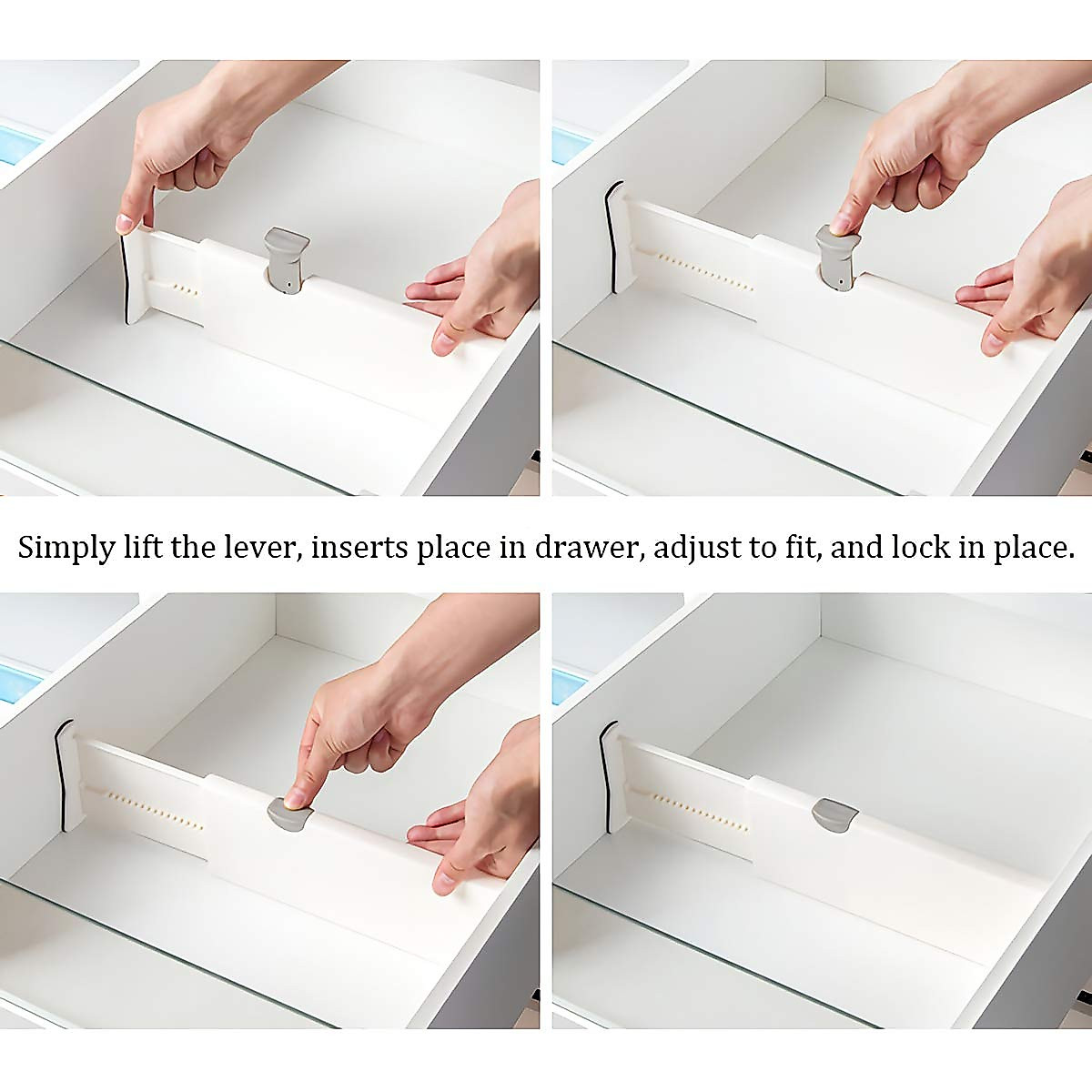 Simply lift the lever, inserts place in drawer, adjust to fit, and lock in place.