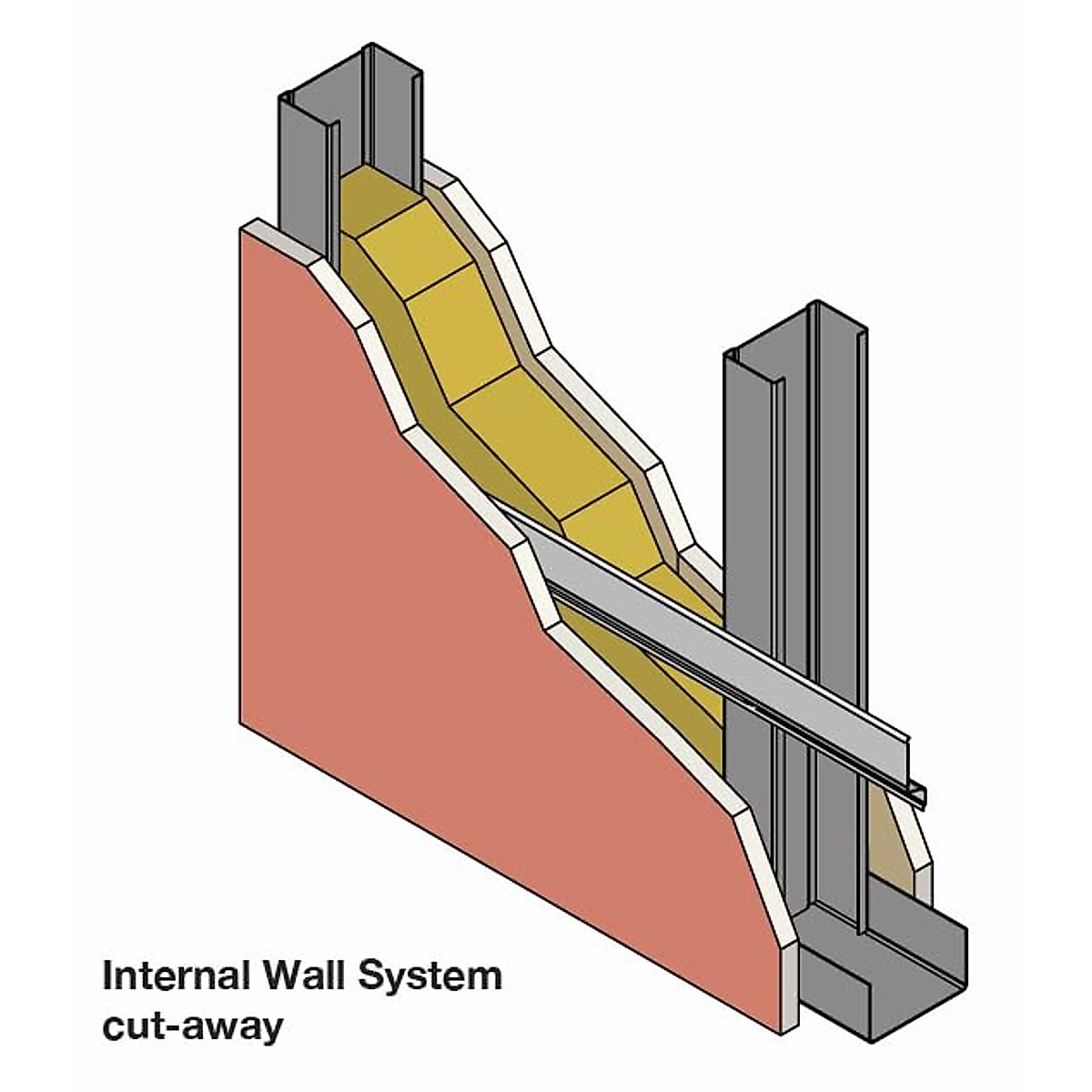 Internal Wall System
cut-away