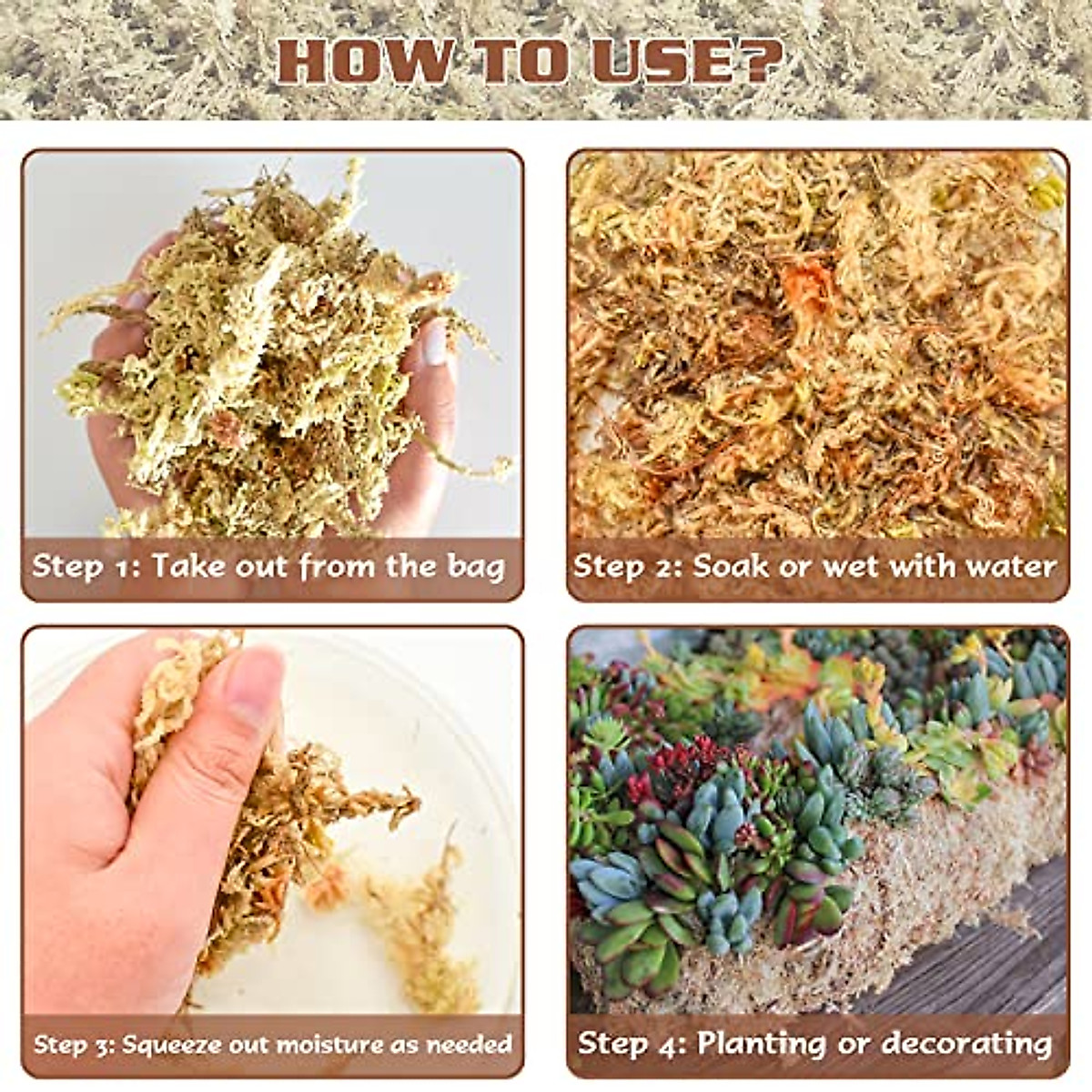 HOW TO USE?

Step 1: Take out from the bag

Step 2: Soak or wet with water

Step 3: Squeeze out moisture as needed

Step 4: Planting or decorating