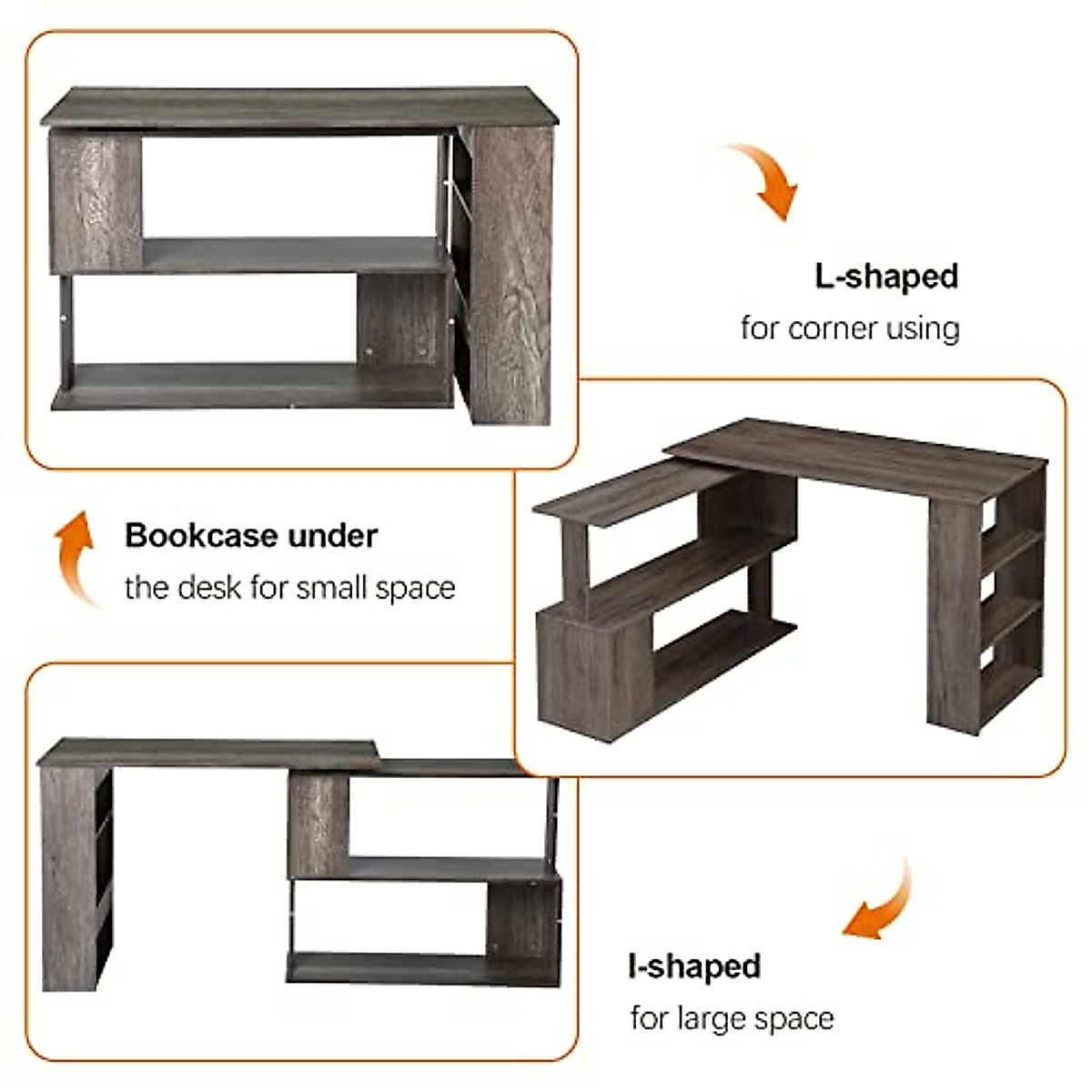 L-shaped
for corner using

Bookcase under
the desk for small space

I-shaped
for large space