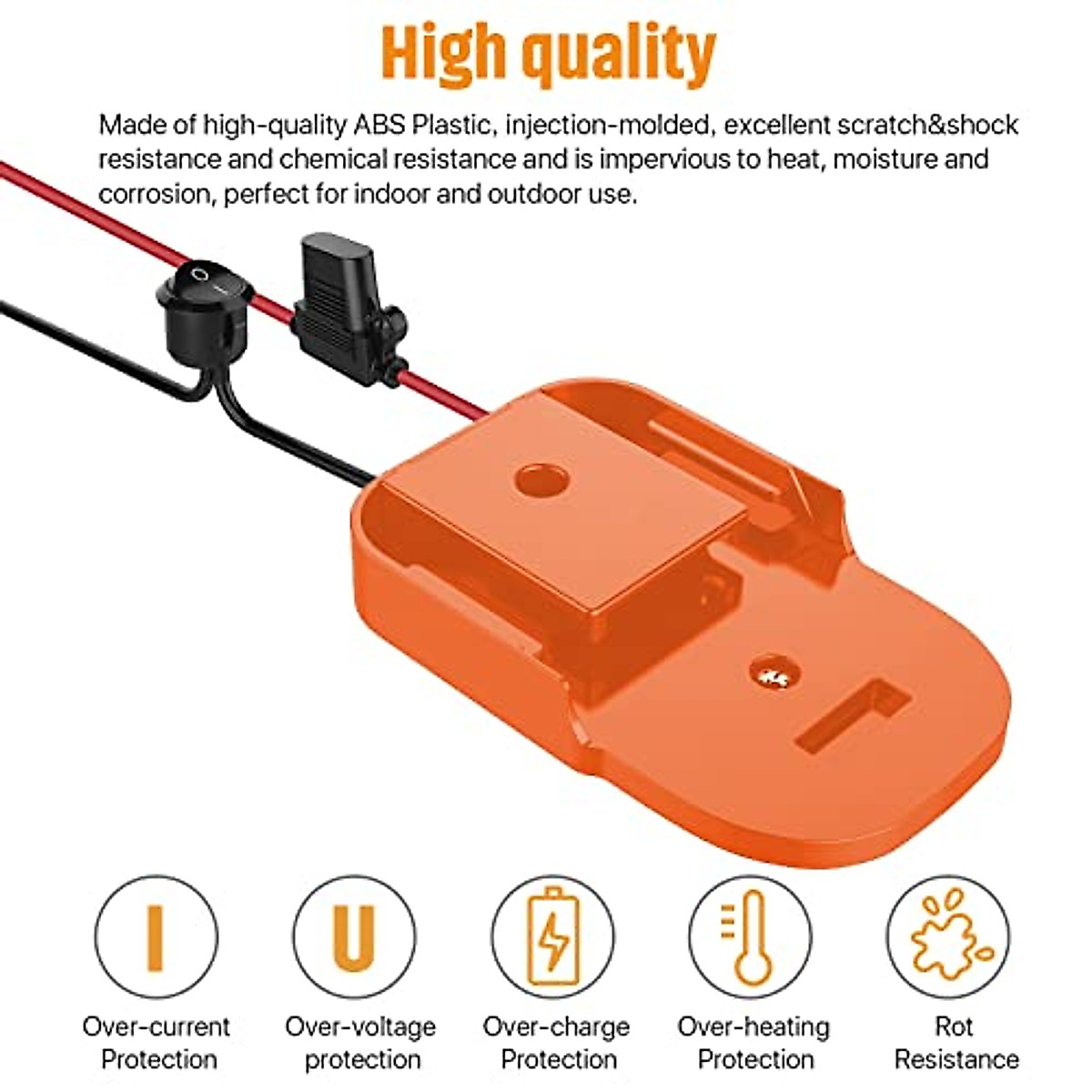 High quality

Made of high-quality ABS Plastic, injection-molded, excellent scratch&shock resistance and chemical resistance and is impervious to heat, moisture and corrosion, perfect for indoor and outdoor use.

I

U

Over-current Protection

Over-voltage protection

Over-charge Protection

Over-heating Protection

Rot Resistance