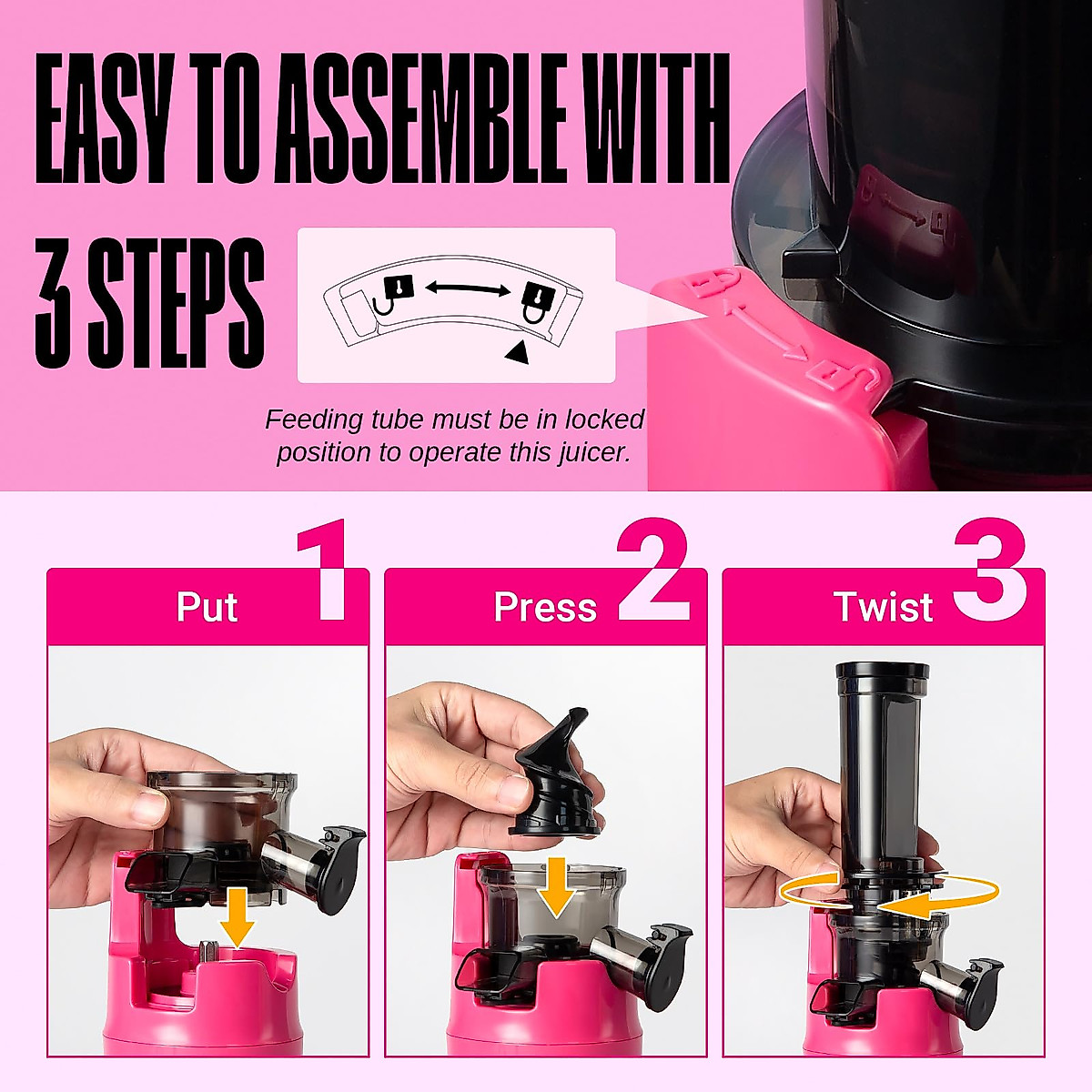 EASY TO ASSEMBLE WITH 3 STEPS

Feeding tube must be in locked position to operate this juicer.

Put 1

Press 2

Twist 3