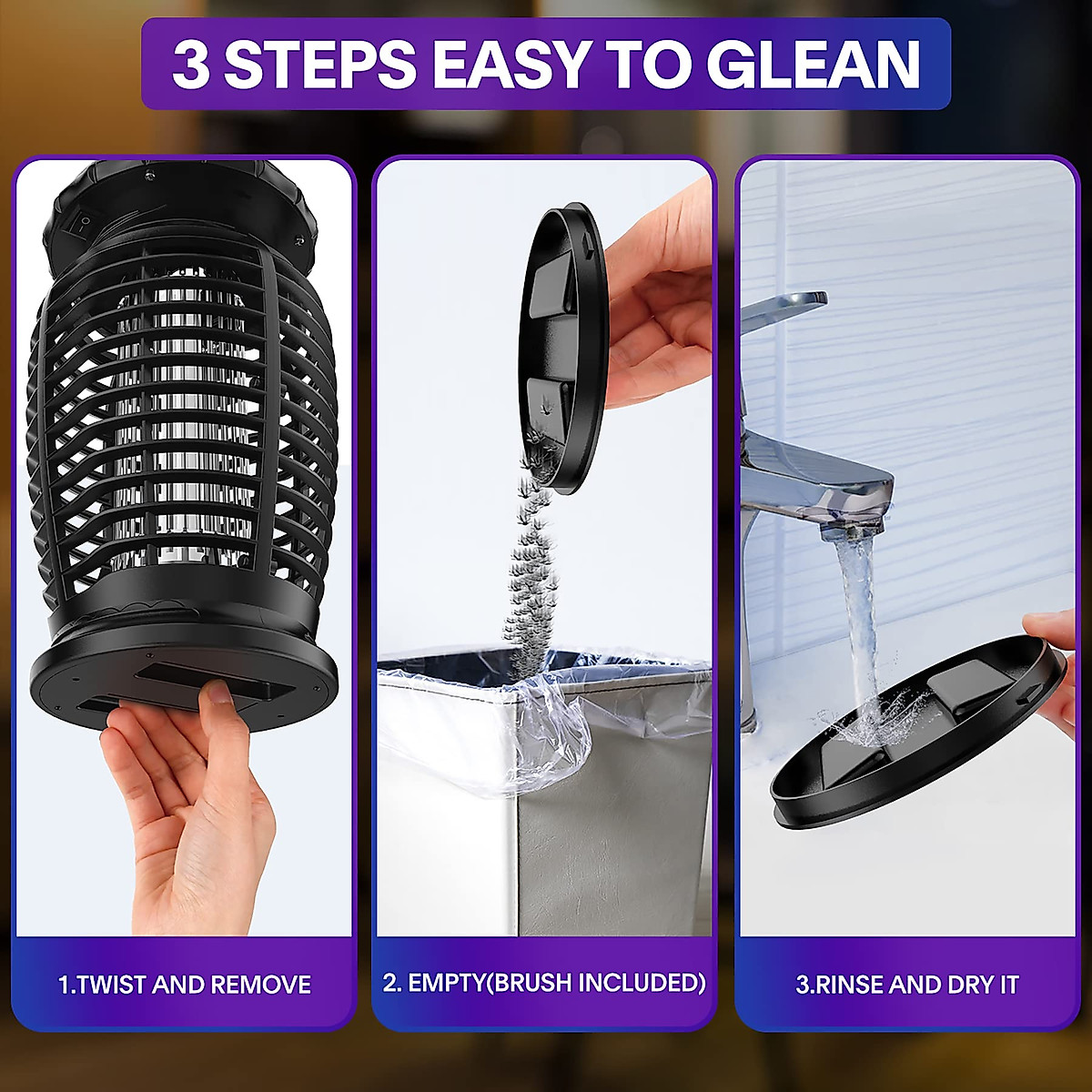 3 STEPS EASY TO GLEAN

1.TWIST AND REMOVE

2. EMPTY(BRUSH INCLUDED)

3.RINSE AND DRY IT