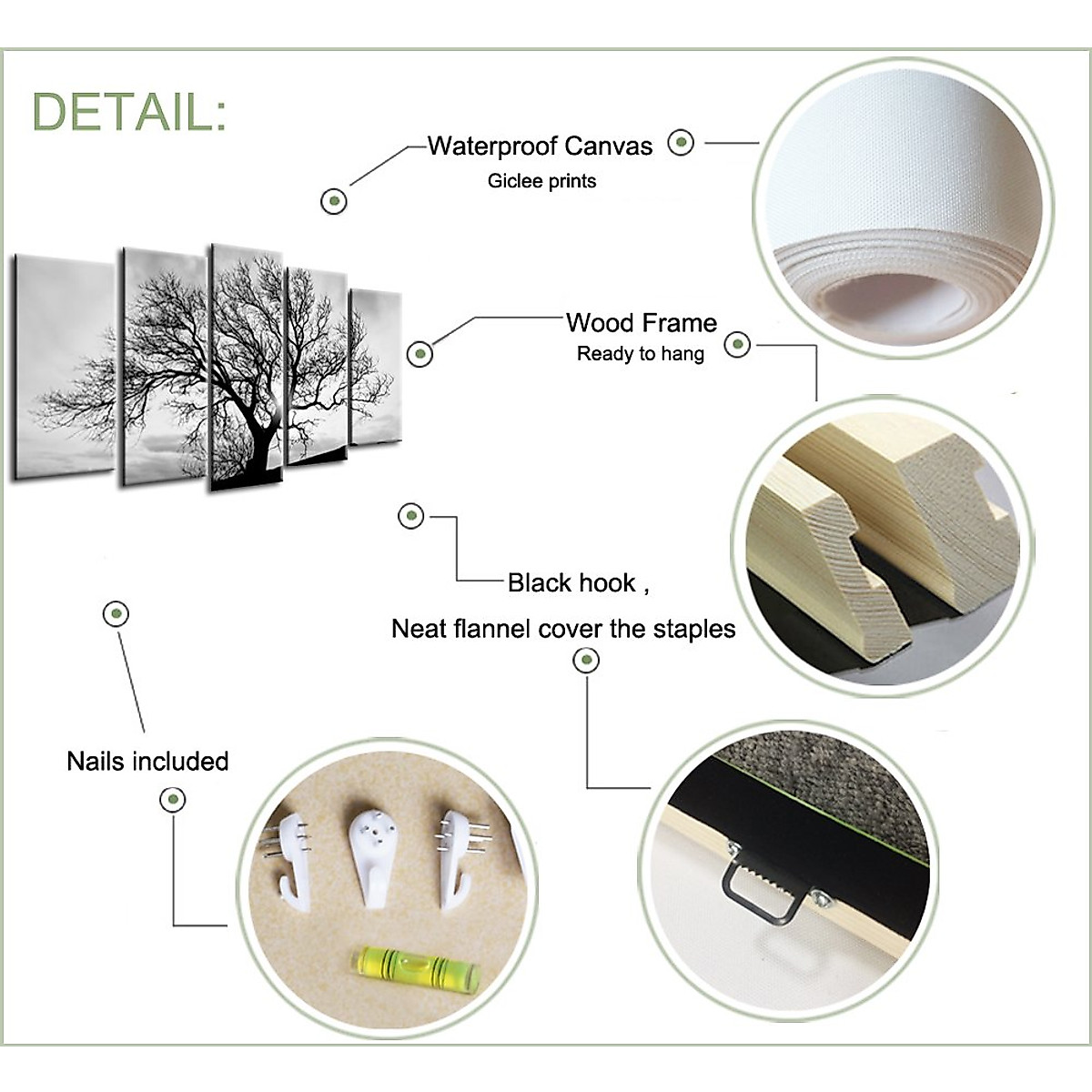 DETAIL:

Waterproof Canvas
Giclee prints

Wood Frame
Ready to hang

Black hook ,
Neat flannel cover the staples

Nails included