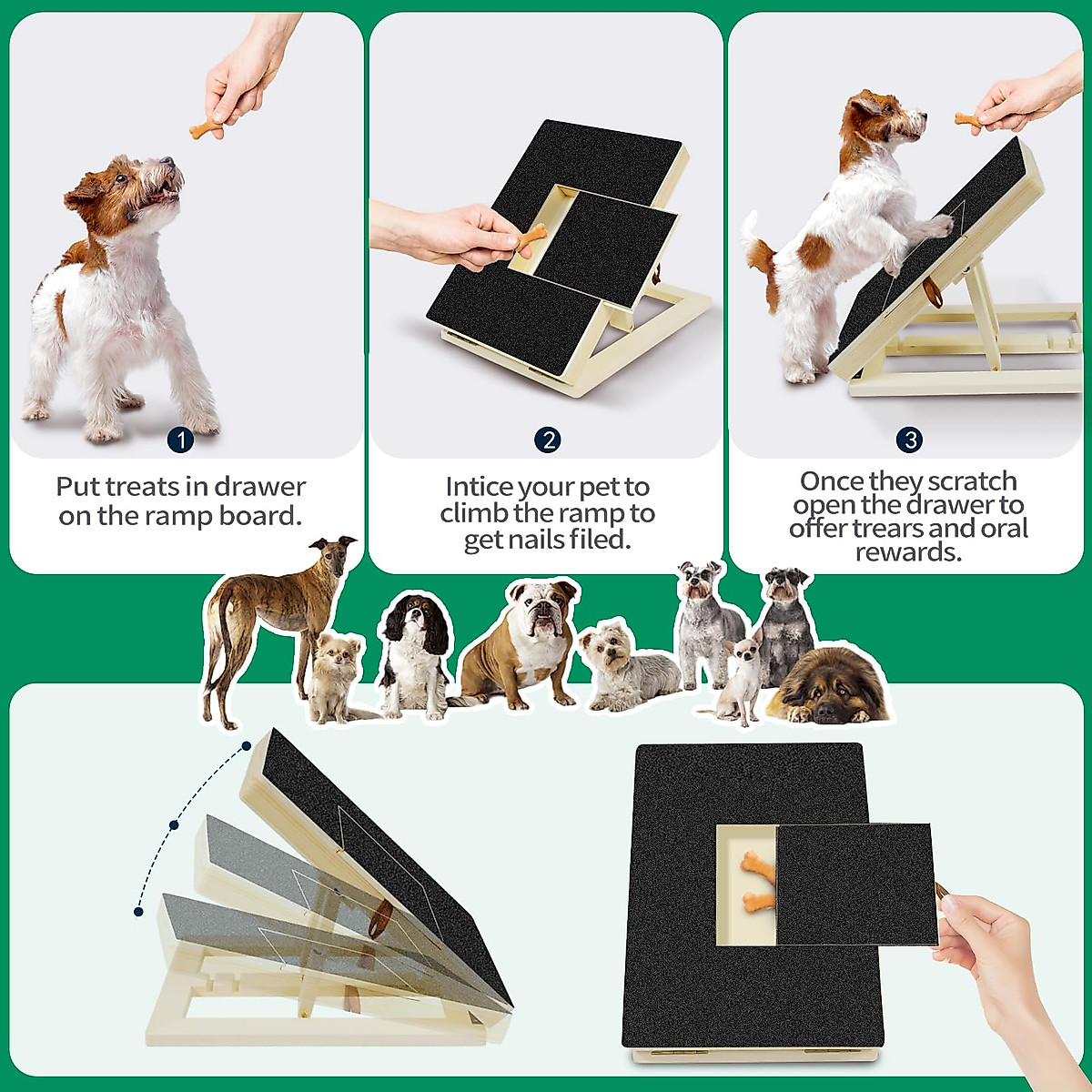 1

Put treats in drawer on the ramp board.

2

Intice your pet to climb the ramp to get nails filed.

3

Once they scratch open the drawer to offer trears and oral rewards.