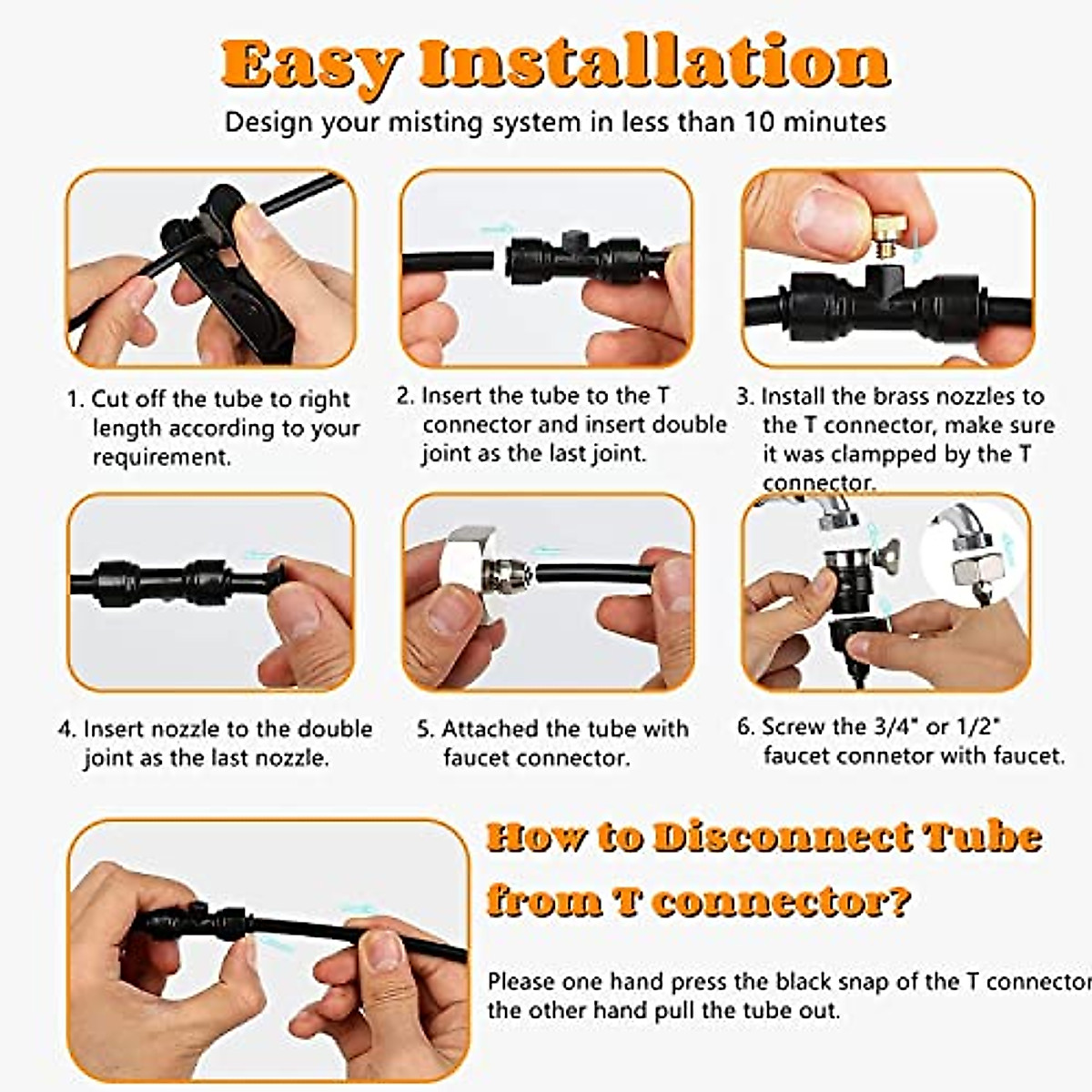 Easy Installation

Design your misting system in less than 10 minutes

1. Cut off the tube to right length according to your requirement.

2. Insert the tube to the T connector and insert double joint as the last joint.

3. Install the brass nozzles to the T connector, make sure it was clampped by the T connector.

4. Insert nozzle to the double joint as the last nozzle.

5. Attached the tube with faucet connector.

6. Screw the 3/4" or 1/2" faucet connetor with faucet.

How to Disconnect Tube from T connector?

Please one hand press the black snap of the T connector the other hand pull the tube out.