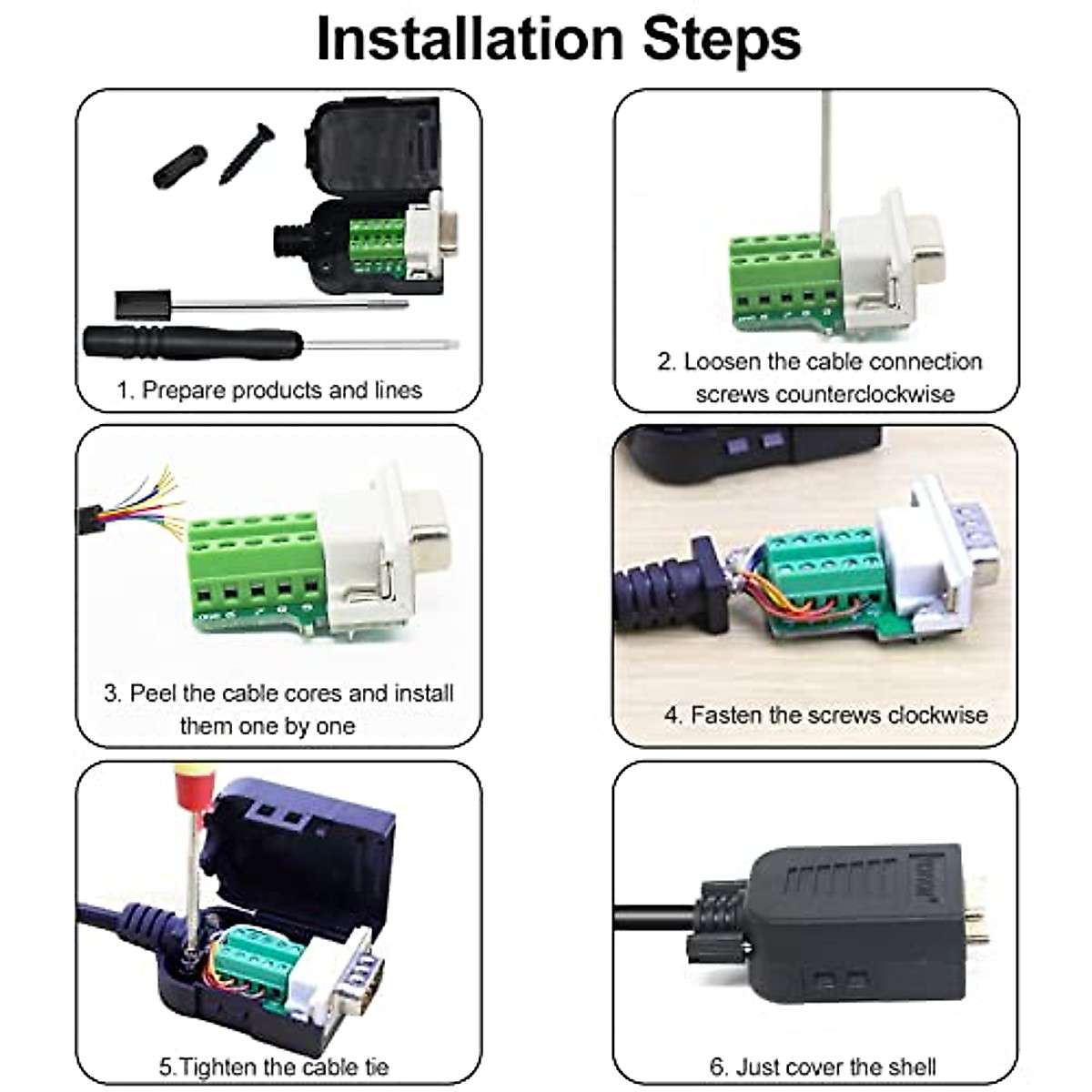 Installation Steps

1. Prepare products and lines

2. Loosen the cable connection screws counterclockwise

3. Peel the cable cores and install them one by one

4. Fasten the screws clockwise

5.Tighten the cable tie

6. Just cover the shell