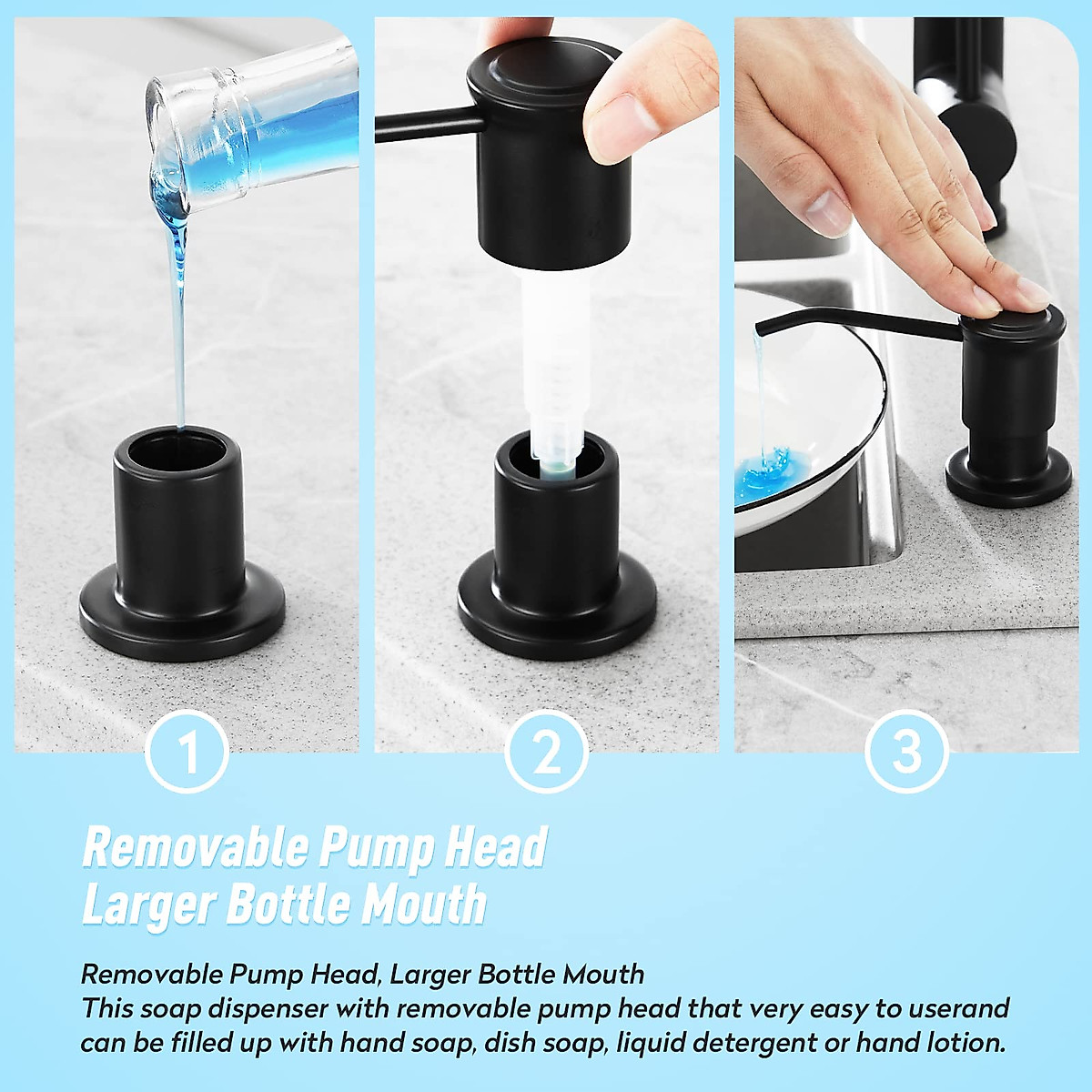 1

2

3

Removable Pump Head
Larger Bottle Mouth

Removable Pump Head, Larger Bottle Mouth
This soap dispenser with removable pump head that very easy to userand can be filled up with hand soap, dish soap, liquid detergent or hand lotion.