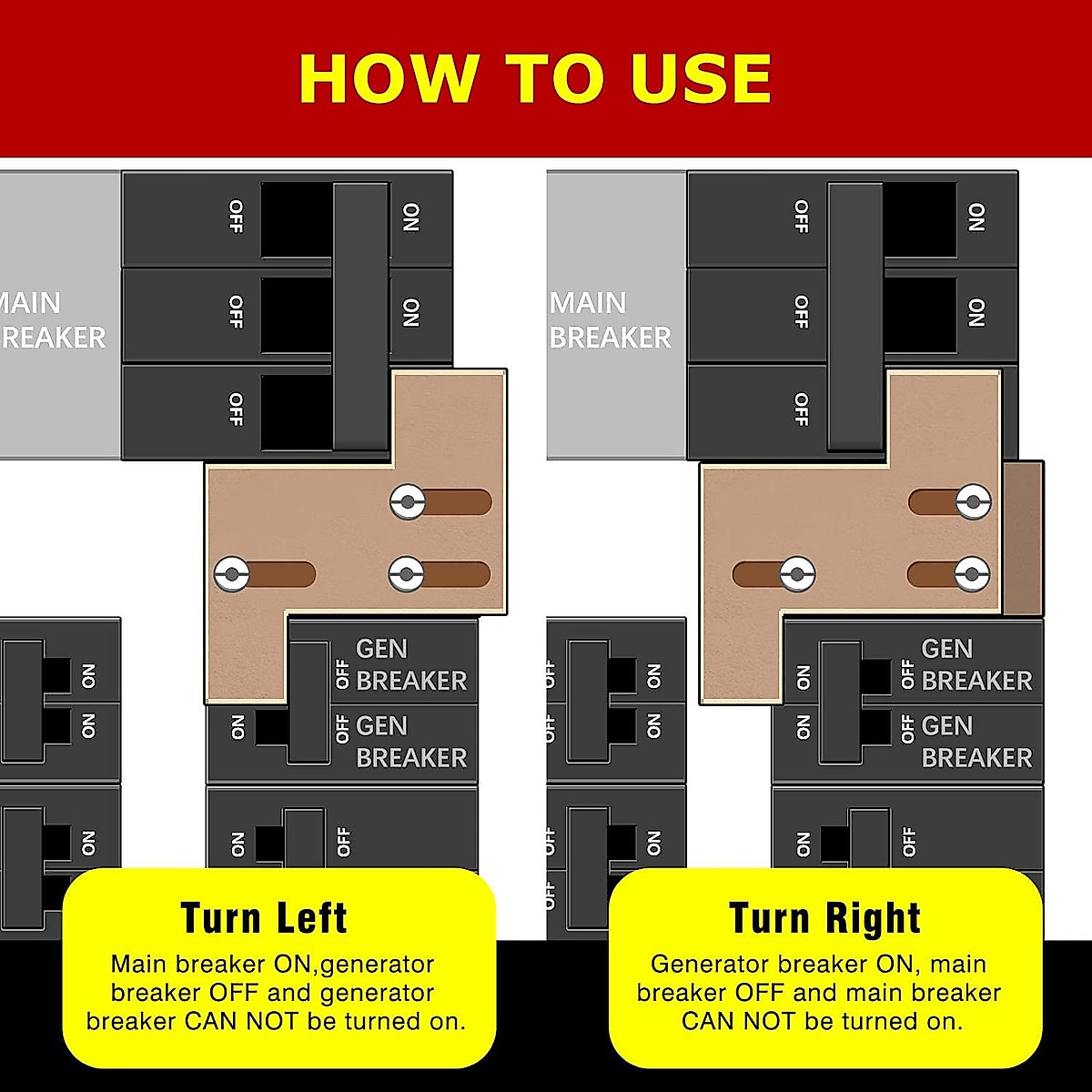 HOW TO USE

MAIN
BREAKER

OFF
ON
OFF
ON
OFF

ON
ON
ON

OFF
GEN
BREAKER
ON
OFF
GEN
BREAKER
ON
OFF

Turn Left
Main breaker ON,generator breaker OFF and generator breaker CAN NOT be turned on.

MAIN
BREAKER

OFF
ON
OFF
ON
OFF

OFF
ON
OFF
ON
OFF
ON
OFF

ON
OFF
GEN
BREAKER
ON
OFF
GEN
BREAKER
ON
OFF

Turn Right
Generator breaker ON, main breaker OFF and main breaker CAN NOT be turned on.