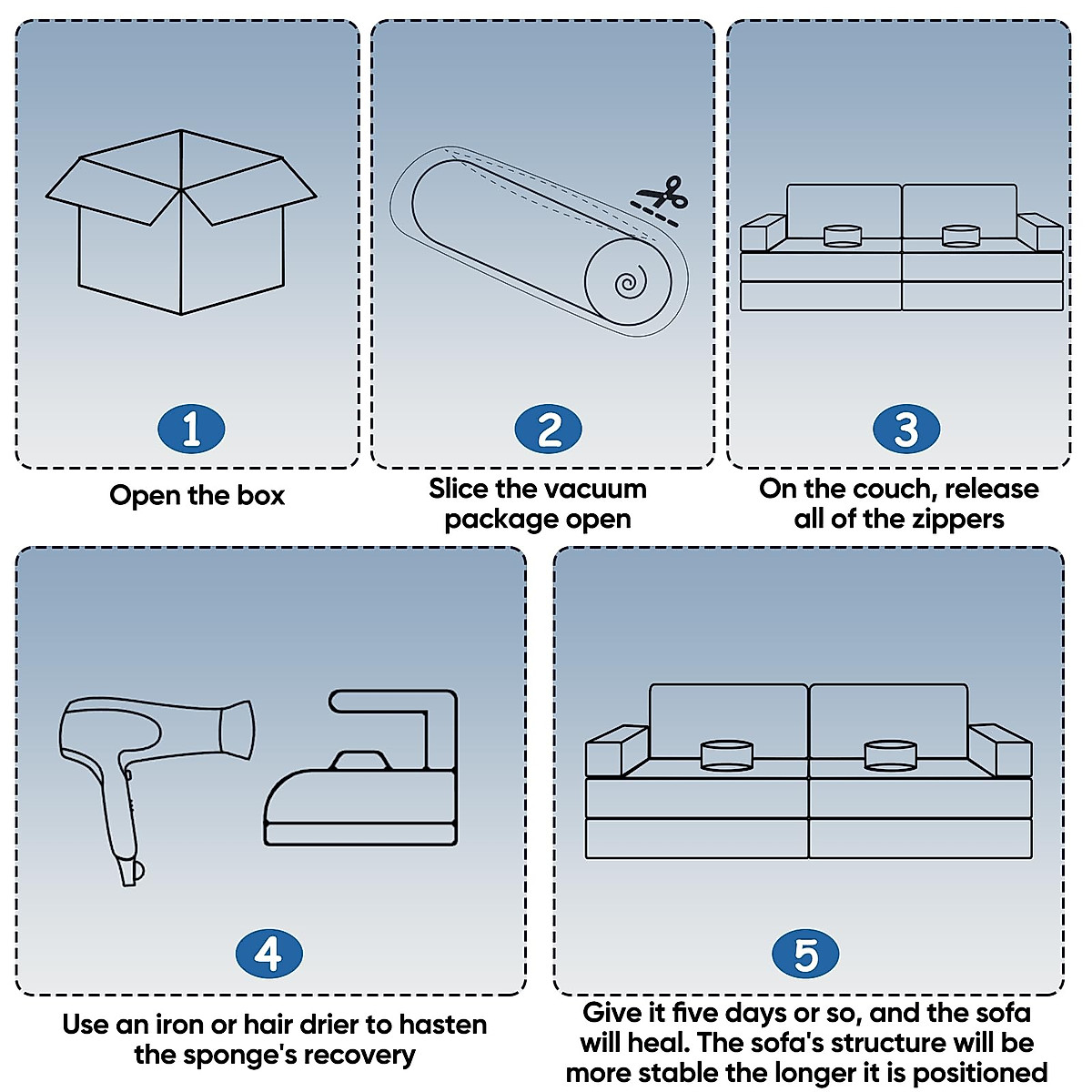 1

Open the box

2

Slice the vacuum package open

3

On the couch, release all of the zippers

4

Use an iron or hair drier to hasten the sponge's recovery

5

Give it five days or so, and the sofa will heal. The sofa's structure will be more stable the longer it is positioned