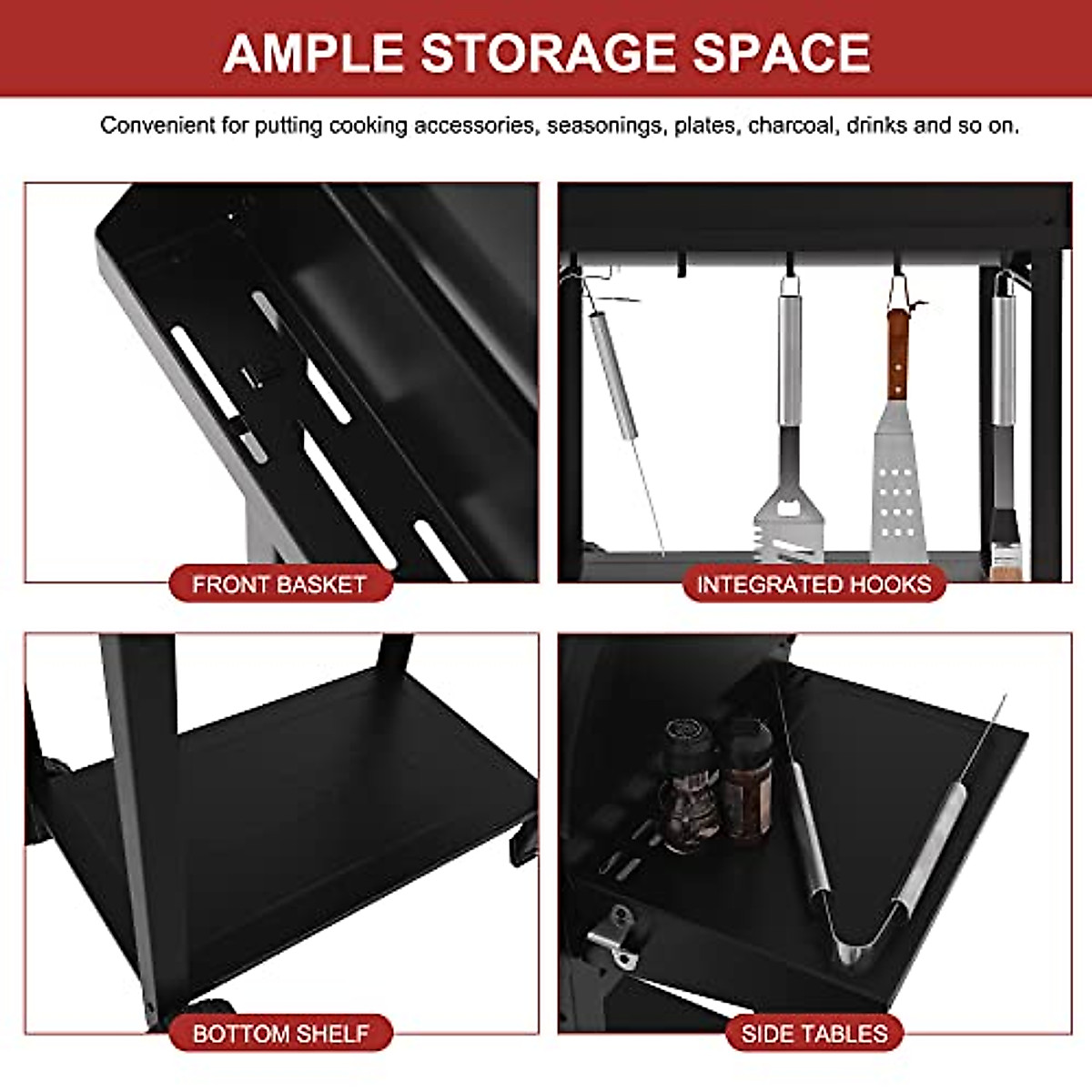 AMPLE STORAGE SPACE

Convenient for putting cooking accessories, seasonings, plates, charcoal, drinks and so on.

FRONT BASKET

INTEGRATED HOOKS

BOTTOM SHELF

SIDE TABLES