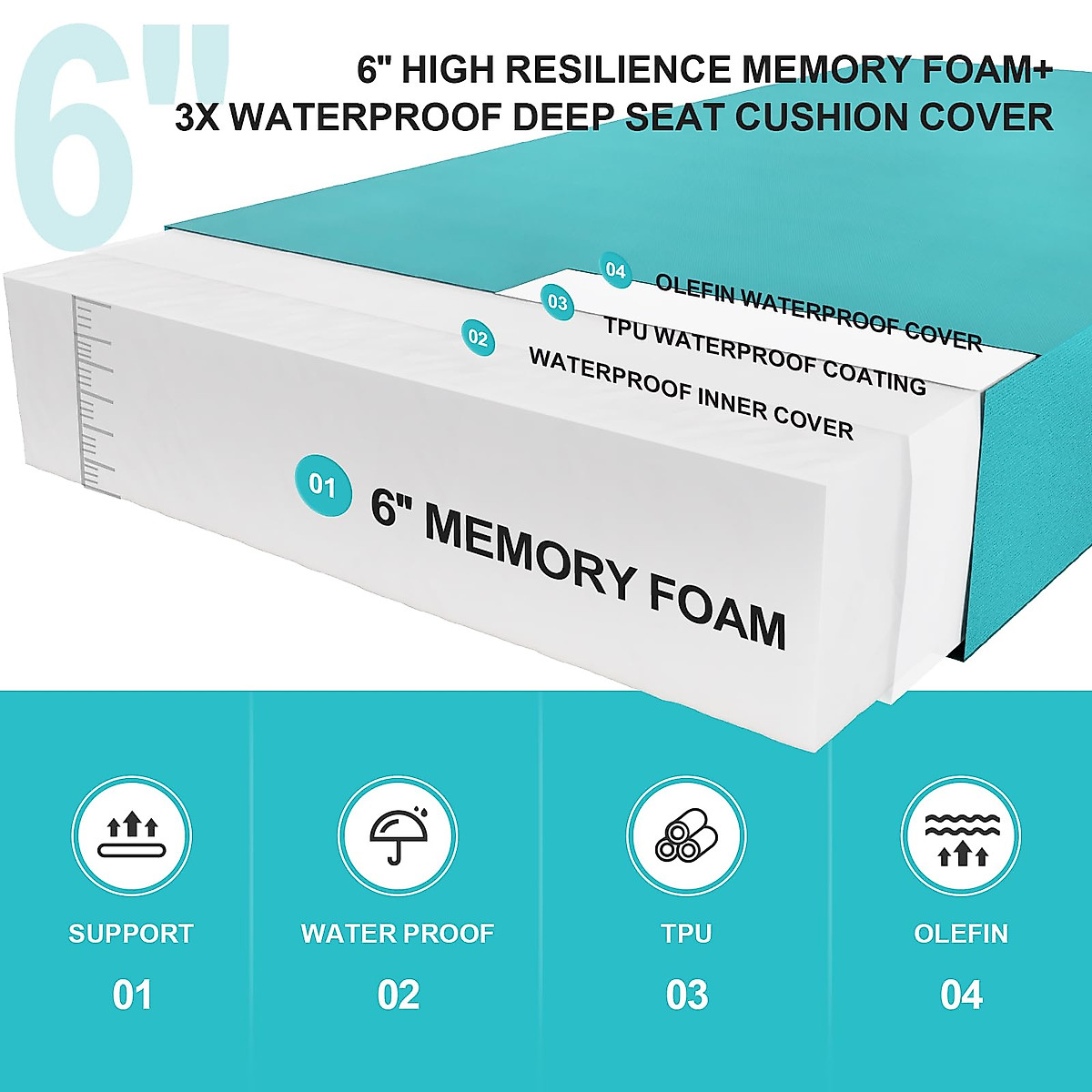 6"

6" HIGH RESILIENCE MEMORY FOAM+
3X WATERPROOF DEEP SEAT CUSHION COVER

04 OLEFIN WATERPROOF COVER

03 TPU WATERPROOF COATING

02 WATERPROOF INNER COVER

01 6" MEMORY FOAM

SUPPORT
01

WATER PROOF
02

TPU
03

OLEFIN
04