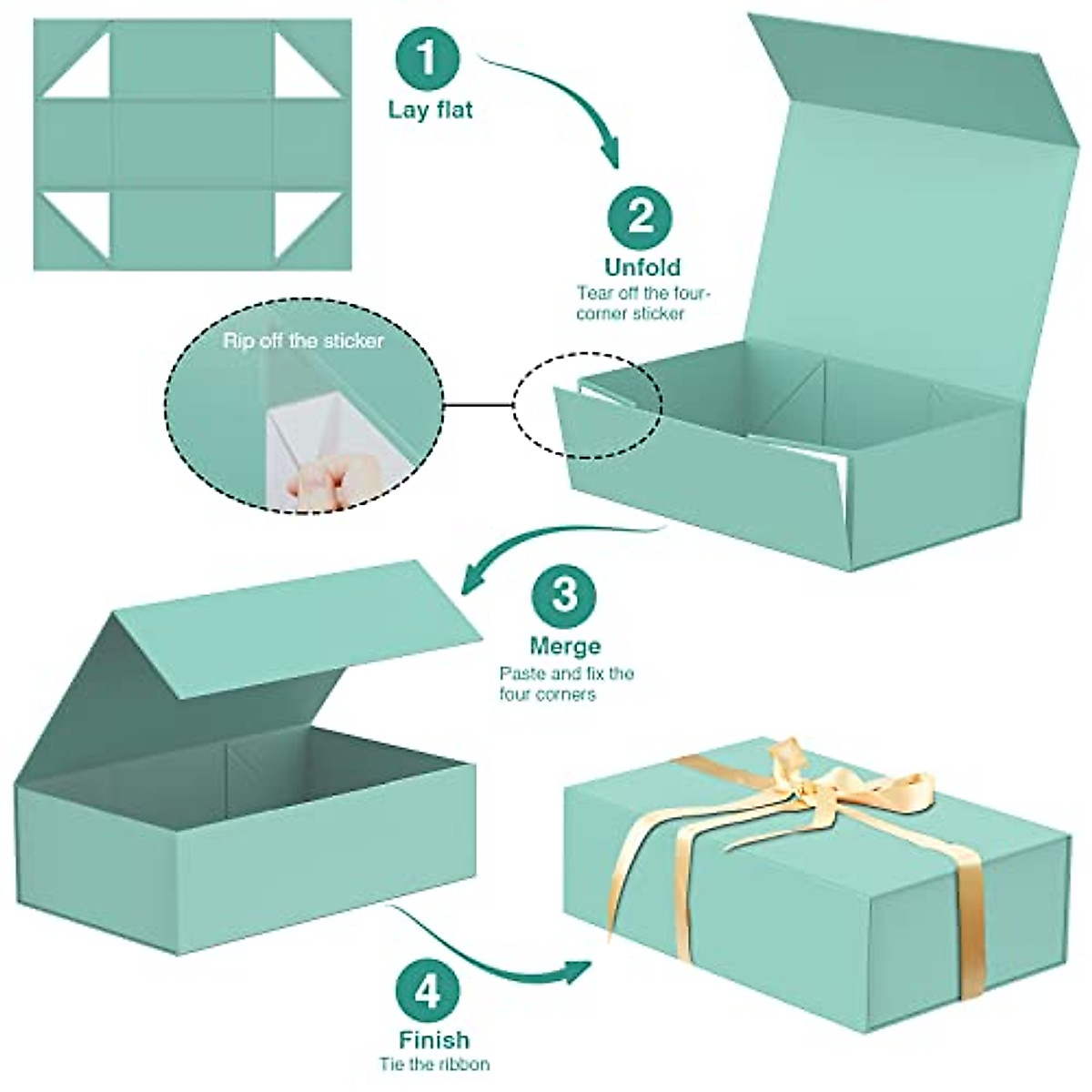 1
Lay flat

2
Unfold
Tear off the four-corner sticker

Rip off the sticker

3
Merge
Paste and fix the four corners

4
Finish
Tie the ribbon