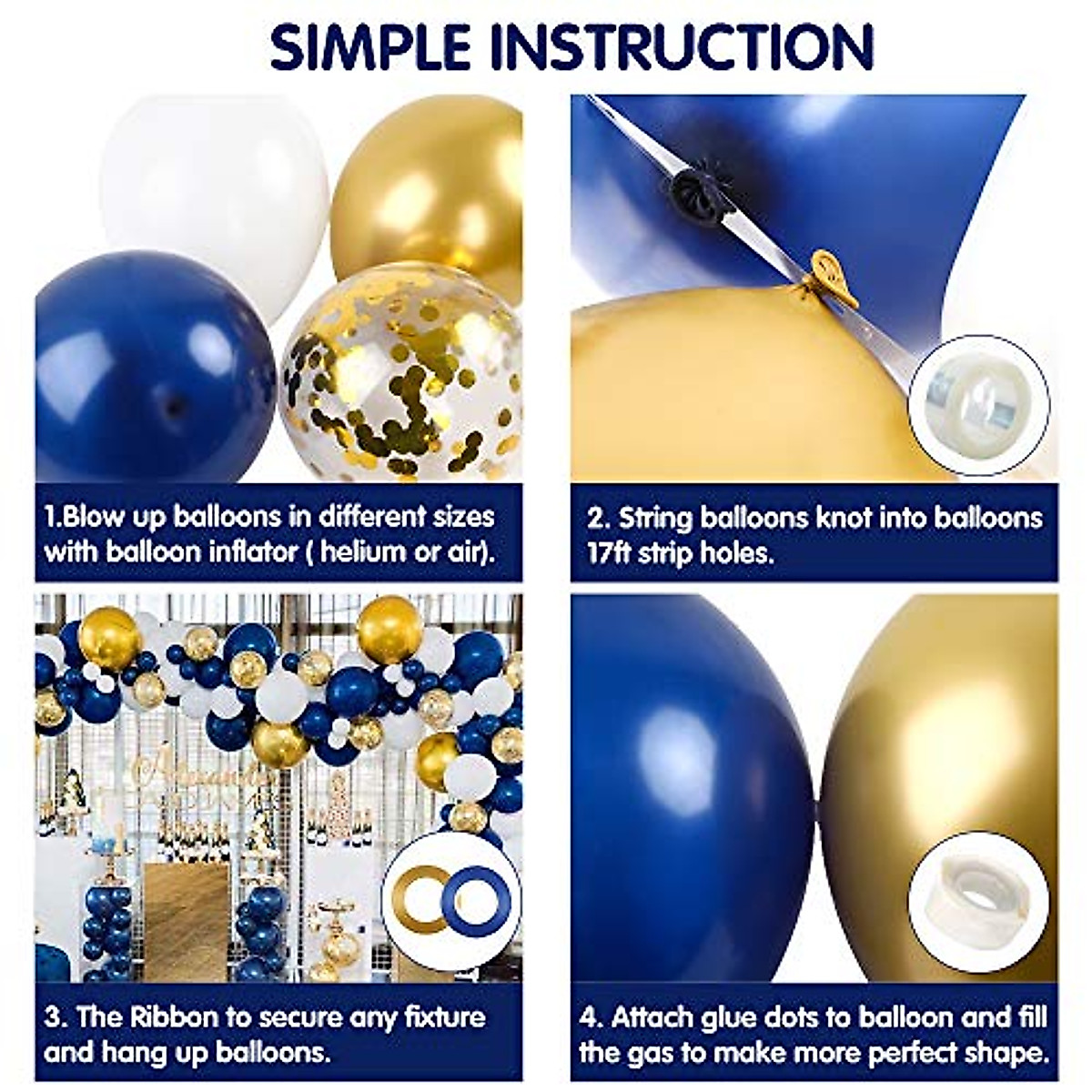 SIMPLE INSTRUCTION

1.Blow up balloons in different sizes with balloon inflator ( helium or air).

2. String balloons knot into balloons 17ft strip holes.

3. The Ribbon to secure any fixture and hang up balloons.

4. Attach glue dots to balloon and fill the gas to make more perfect shape.