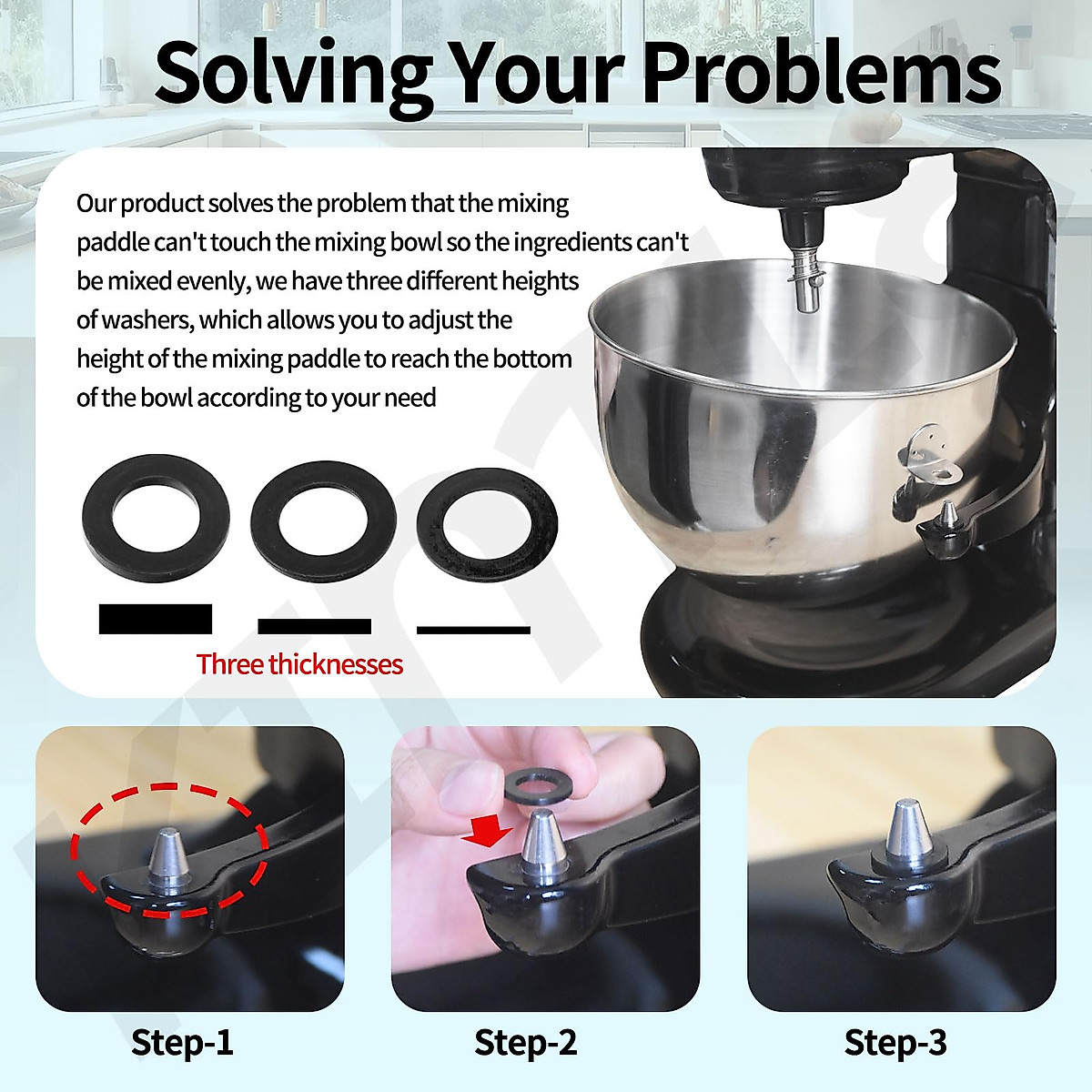 Solving Your Problems

Our product solves the problem that the mixing paddle can't touch the mixing bowl so the ingredients can't be mixed evenly, we have three different heights of washers, which allows you to adjust the height of the mixing paddle to reach the bottom of the bowl according to your need

Three thicknesses

Step-1

Step-2

Step-3