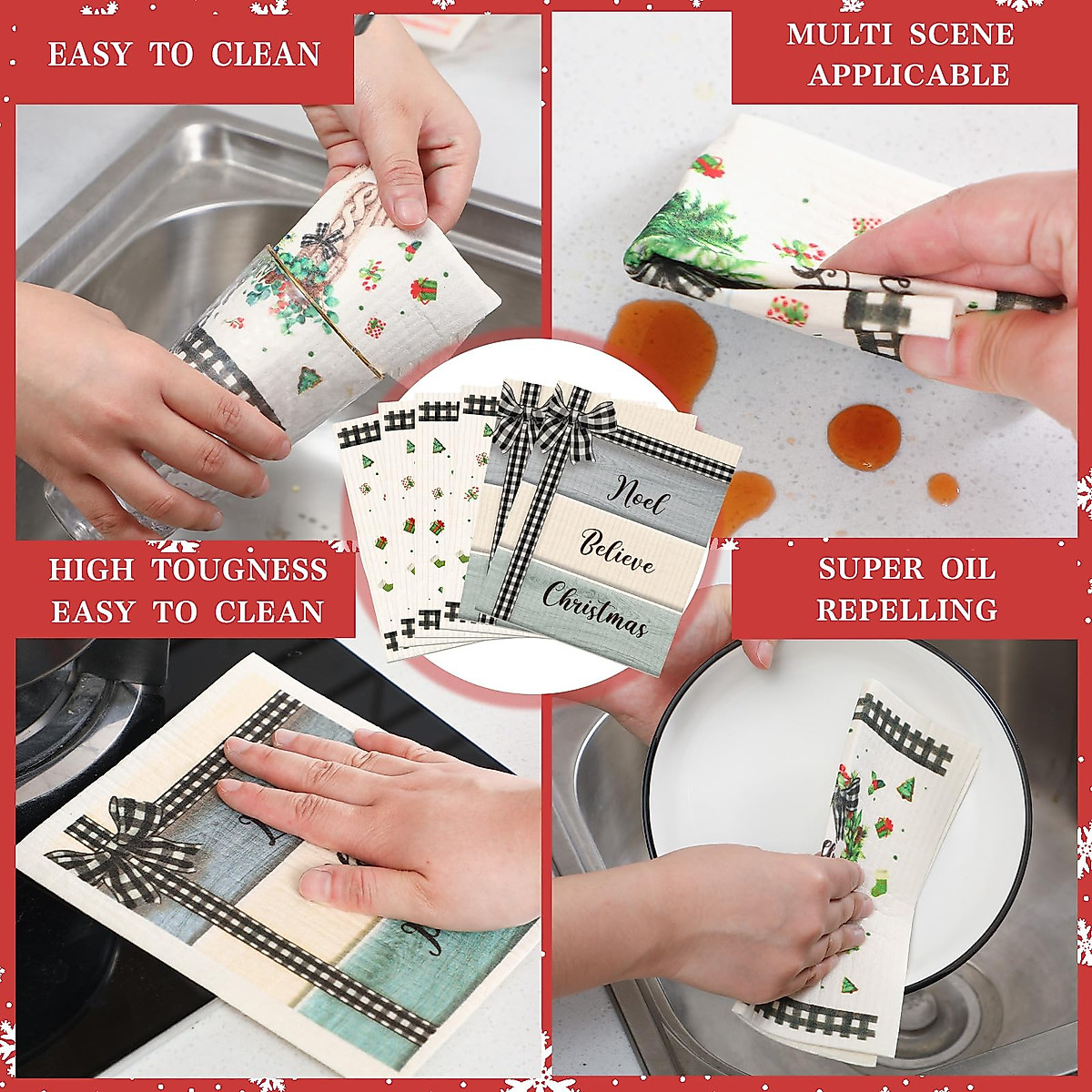 EASY TO CLEAN

MULTI SCENE APPLICABLE

Noel
Believe
Christmas

HIGH TOUGNESS EASY TO CLEAN

SUPER OIL REPELLING