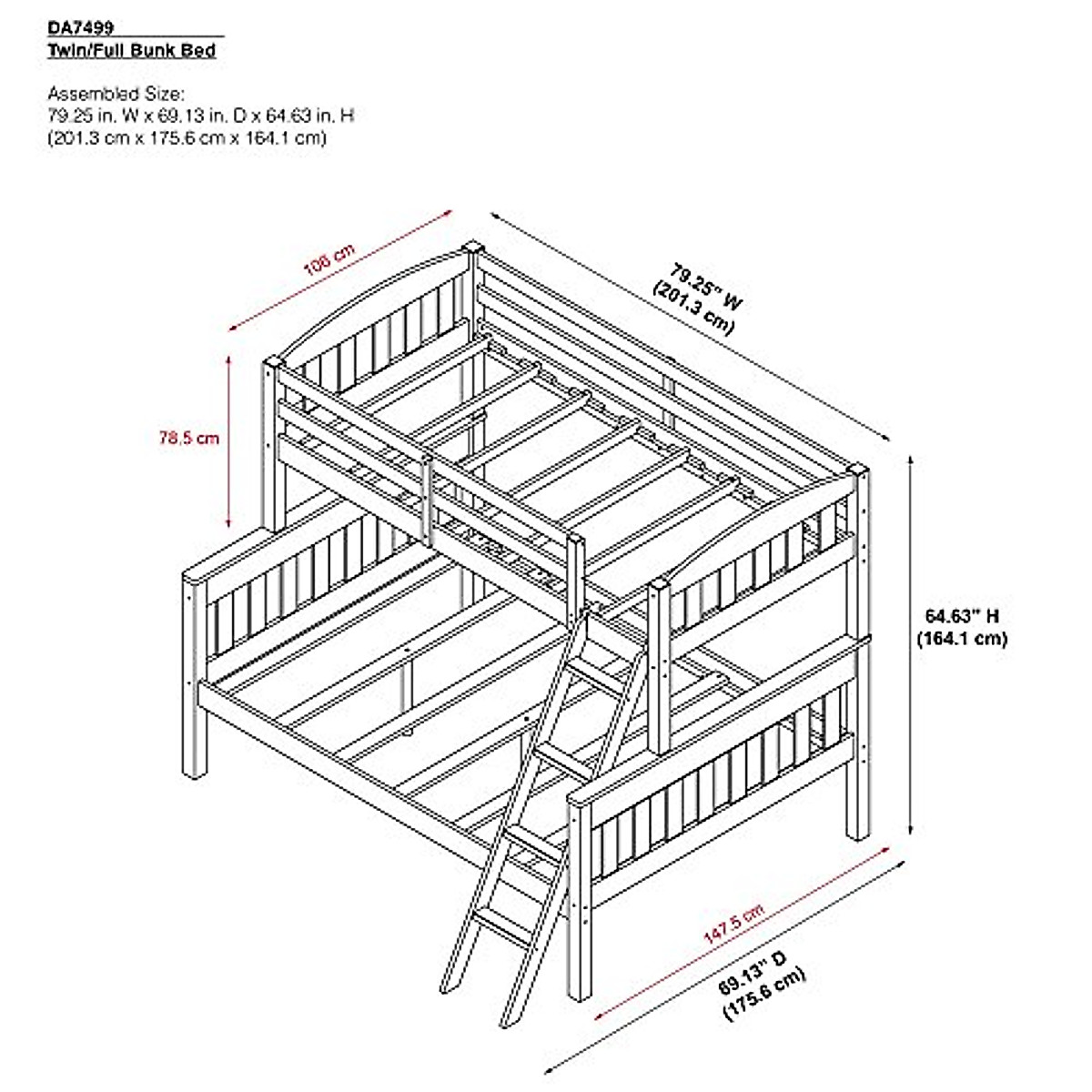 DA7499
Twin/Full Bunk Bed

Assembled Size:
79.25 in. W x 69.13 in. D x 64.63 in. H
(201.3 cm x 175.6 cm x 164.1 cm)

106 cm

79.25" W
(201.3 cm)

78.5 cm

64.63" H
(164.1 cm)

147.5 cm

69.13" D
(175.6 cm)