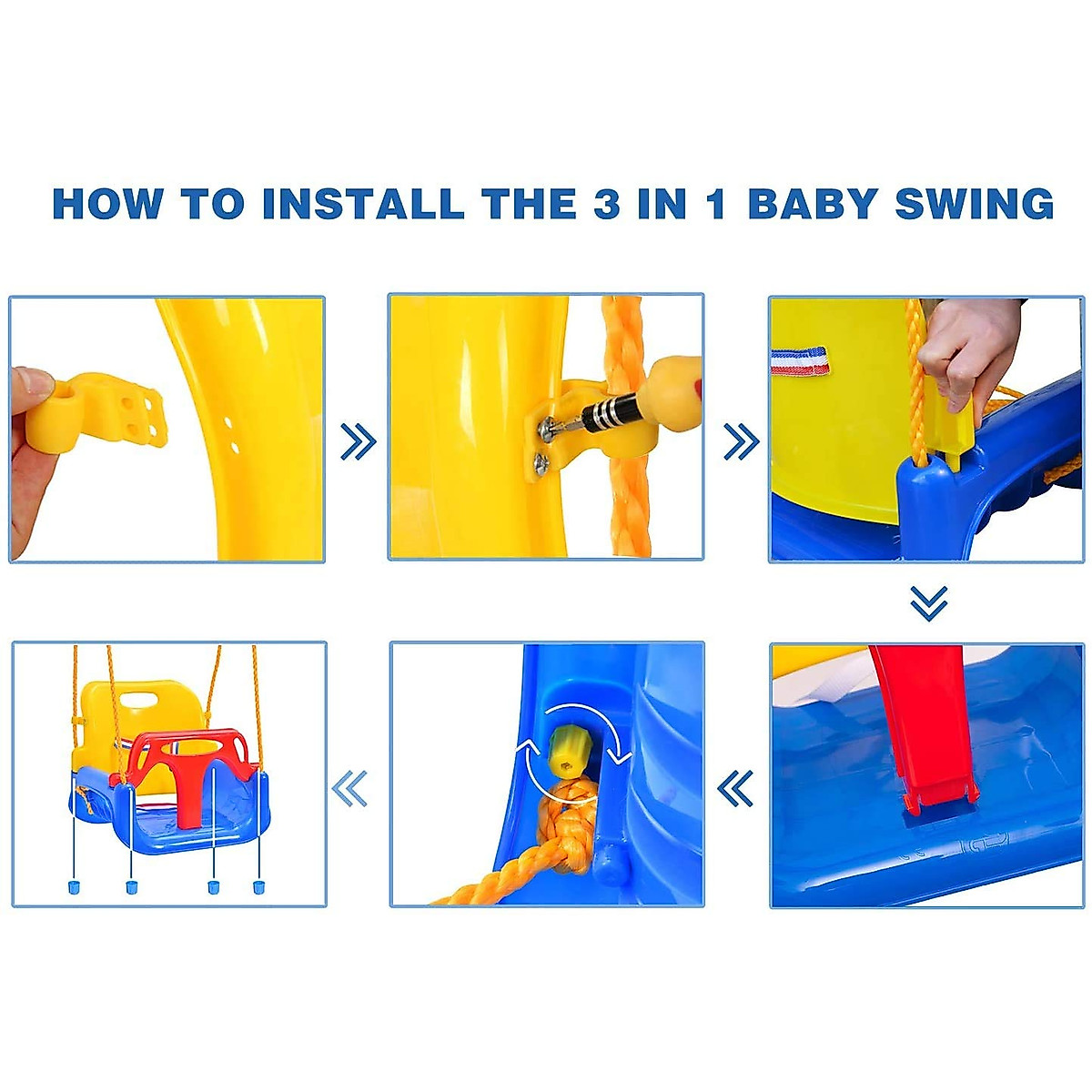 HOW TO INSTALL THE 3 IN 1 BABY SWING