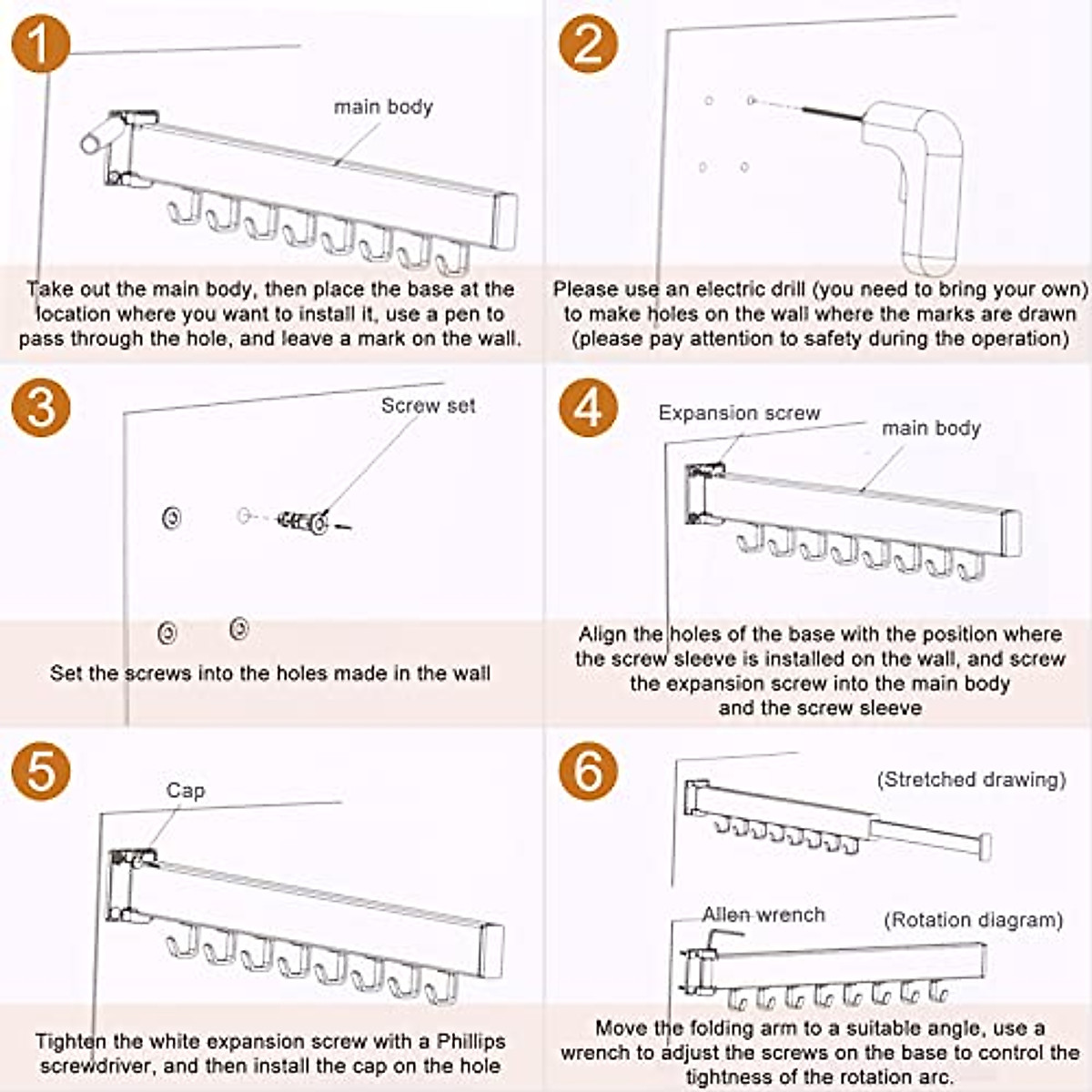 1

main body

Take out the main body, then place the base at the location where you want to install it, use a pen to pass through the hole, and leave a mark on the wall.

2

Please use an electric drill (you need to bring your own) to make holes on the wall where the marks are drawn (please pay attention to safety during the operation)

3

Screw set

Set the screws into the holes made in the wall

4

Expansion screw

main body

Align the holes of the base with the position where the screw sleeve is installed on the wall, and screw the expansion screw into the main body and the screw sleeve

5

Cap

Tighten the white expansion screw with a Phillips screwdriver, and then install the cap on the hole

6

(Stretched drawing)

Allen wrench

(Rotation diagram)

Move the folding arm to a suitable angle, use a wrench to adjust the screws on the base to control the tightness of the rotation arc.