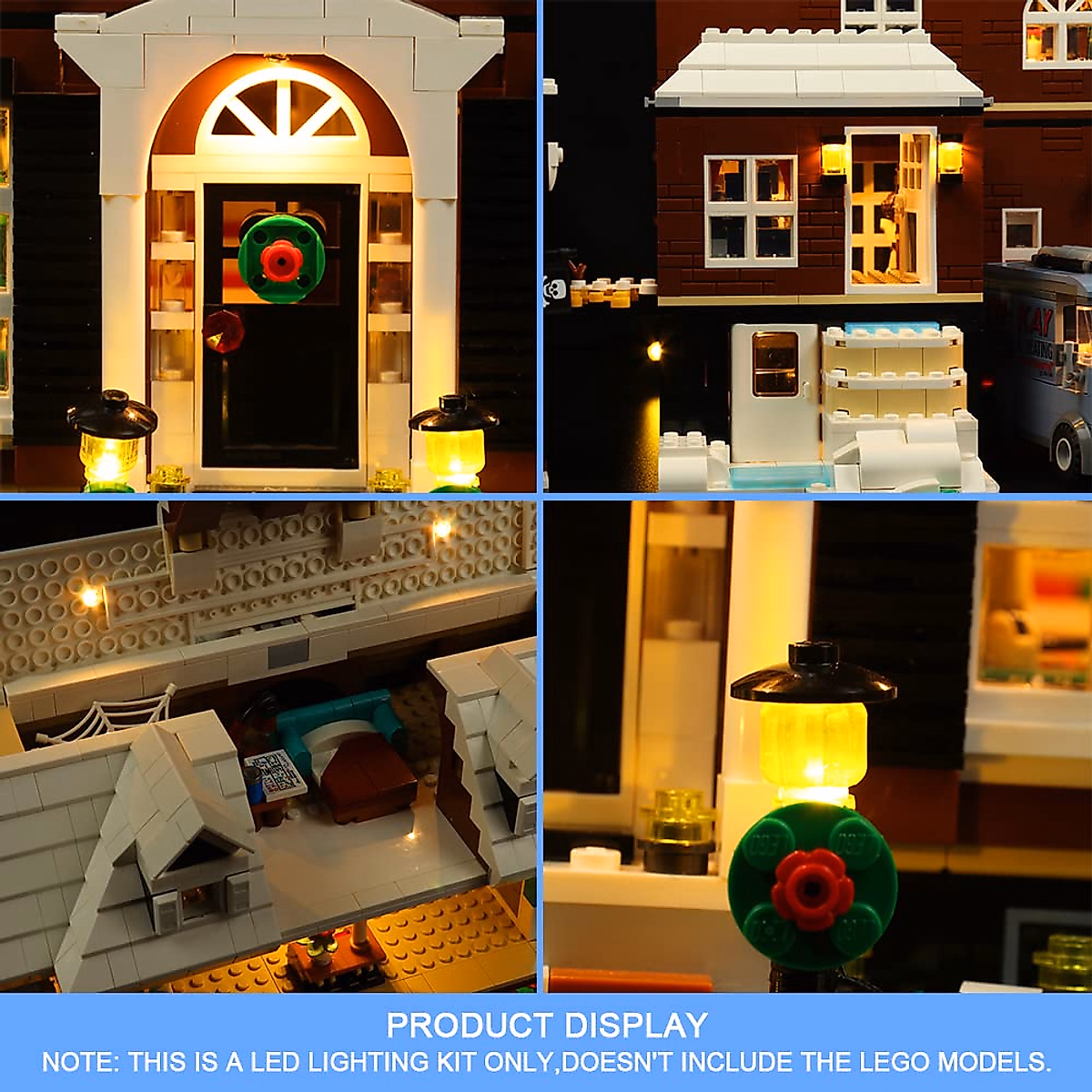 PRODUCT DISPLAY
NOTE: THIS IS A LED LIGHTING KIT ONLY,DOESN'T INCLUDE THE LEGO MODELS.