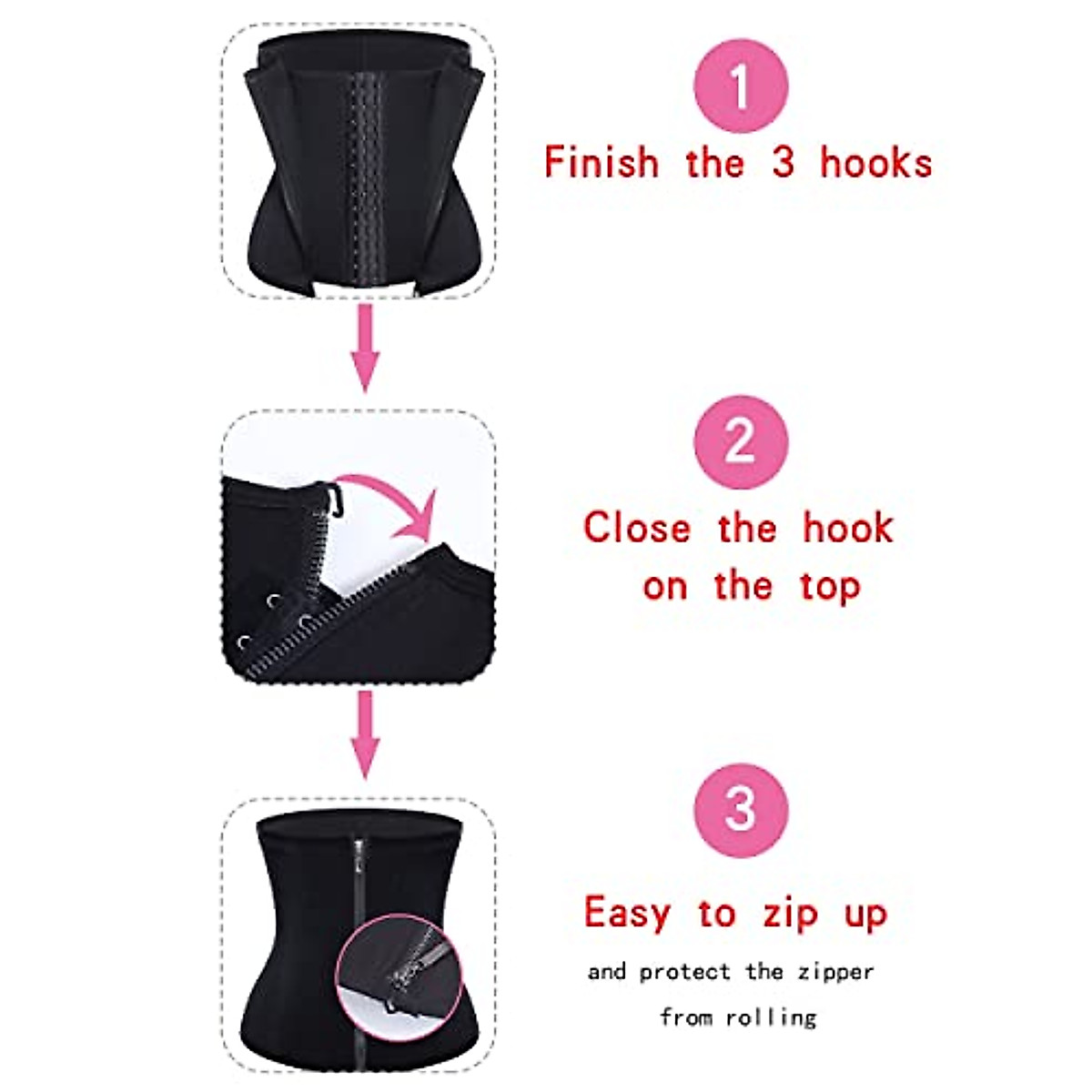 1

Finish the 3 hooks

2

Close the hook on the top

3

Easy to zip up

and protect the zipper from rolling