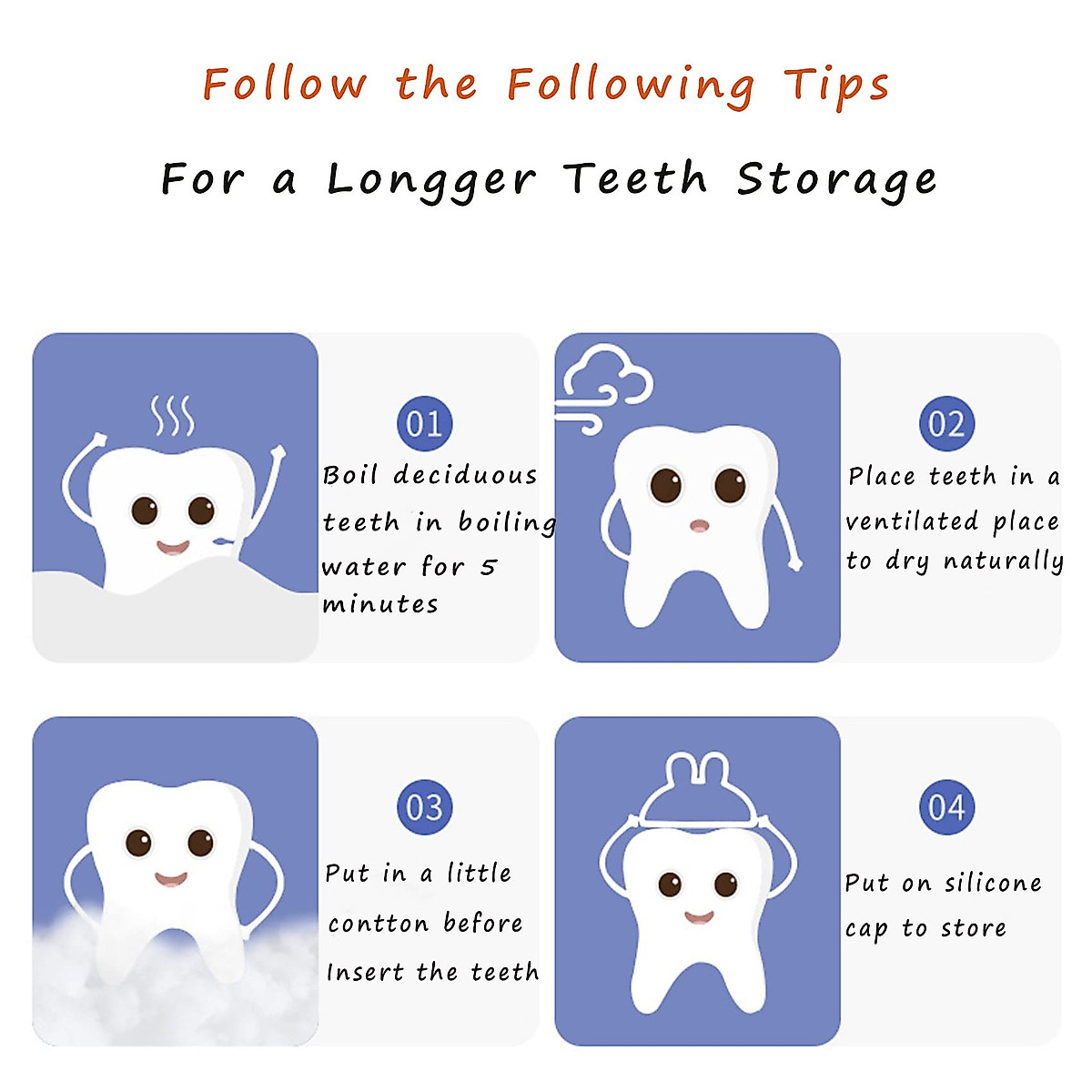 Follow the Following Tips

For a Longger Teeth Storage

01

Boil deciduous teeth in boiling water for 5 minutes

02

Place teeth in a ventilated place to dry naturally

03

Put in a little contton before Insert the teeth

04

Put on silicone cap to store