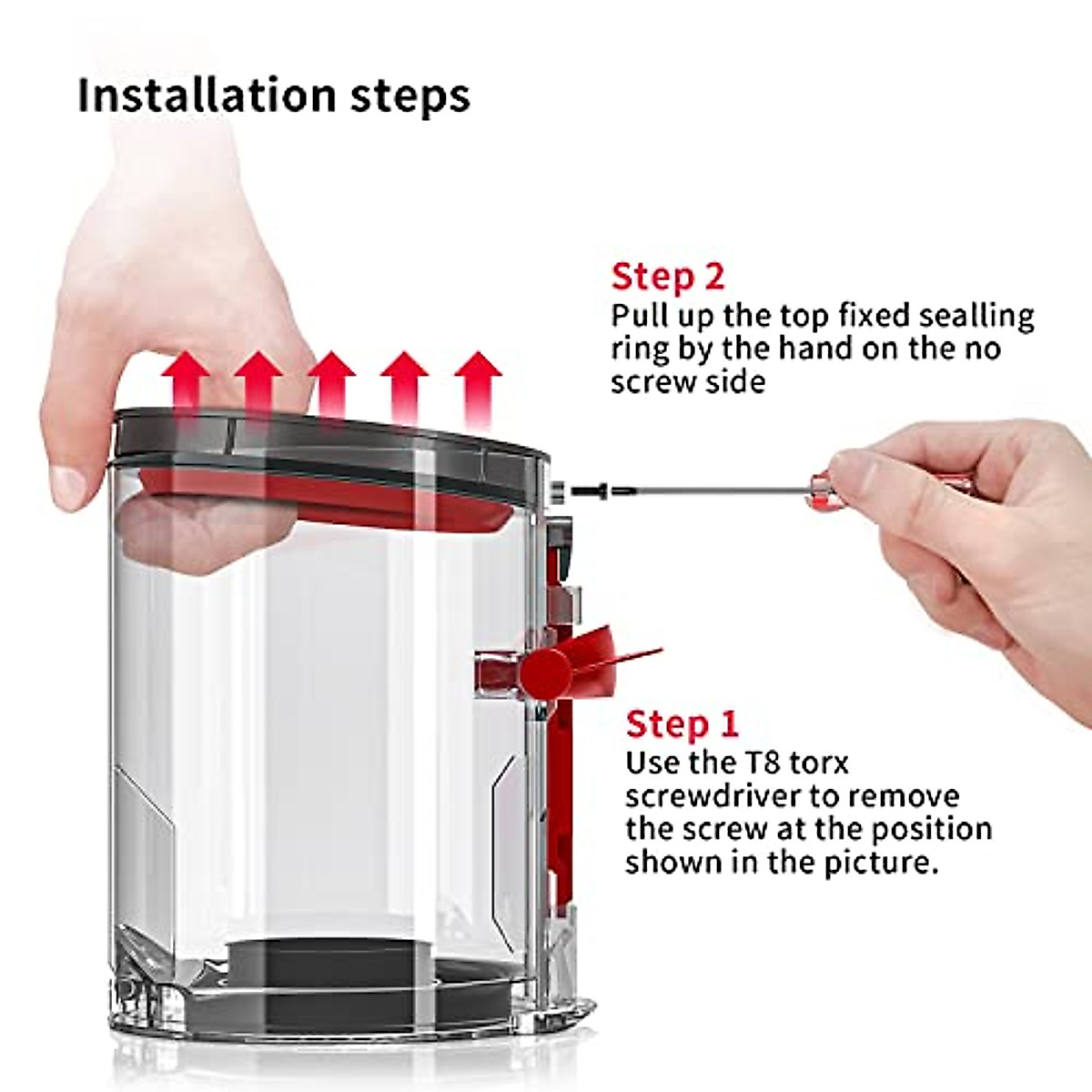 Installation steps

Step 2
Pull up the top fixed sealling ring by the hand on the no screw side

Step 1
Use the T8 torx screwdriver to remove the screw at the position shown in the picture.