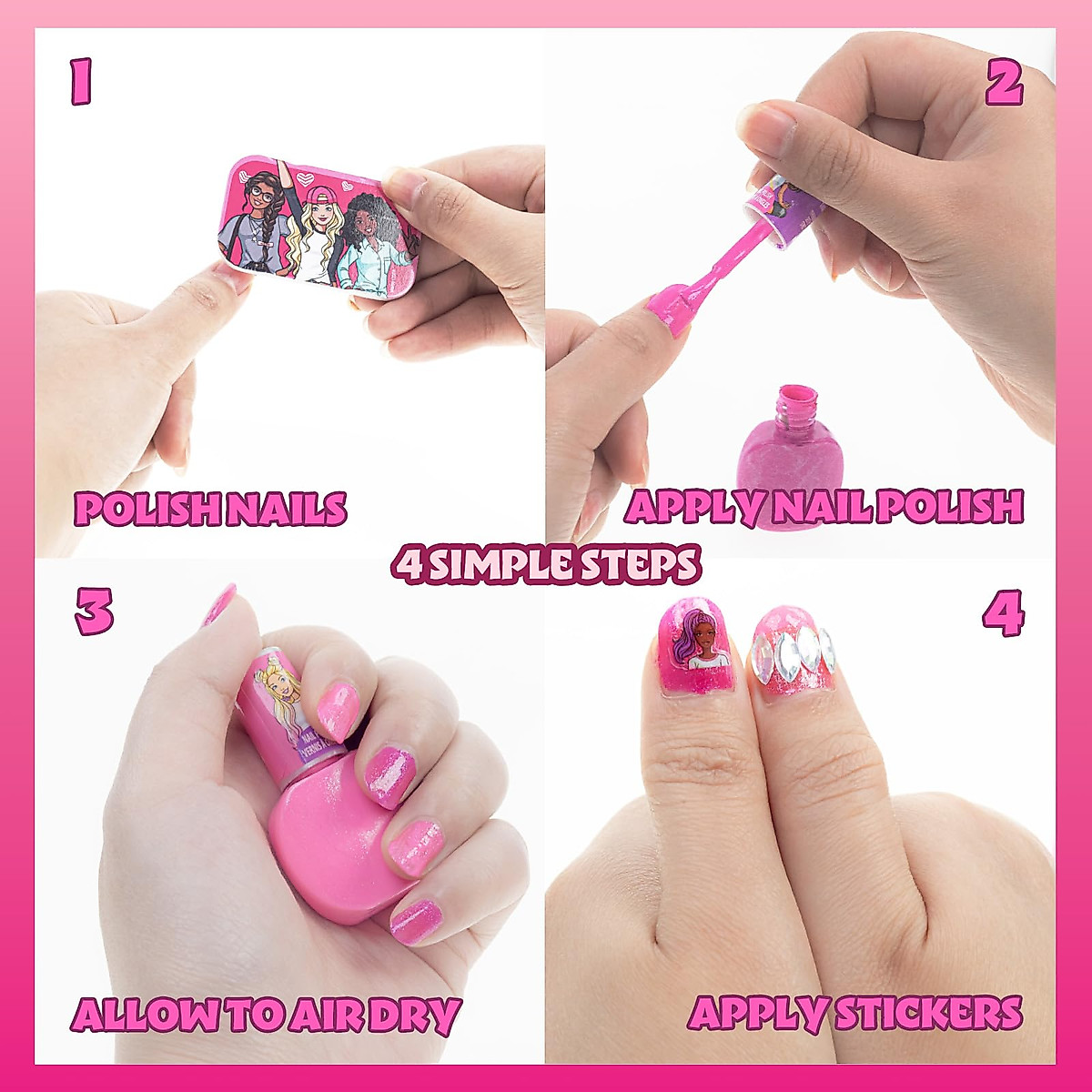 1

POLISH NAILS

2

APPLY NAIL POLISH

4 SIMPLE STEPS

3

ALLOW TO AIR DRY

4

APPLY STICKERS