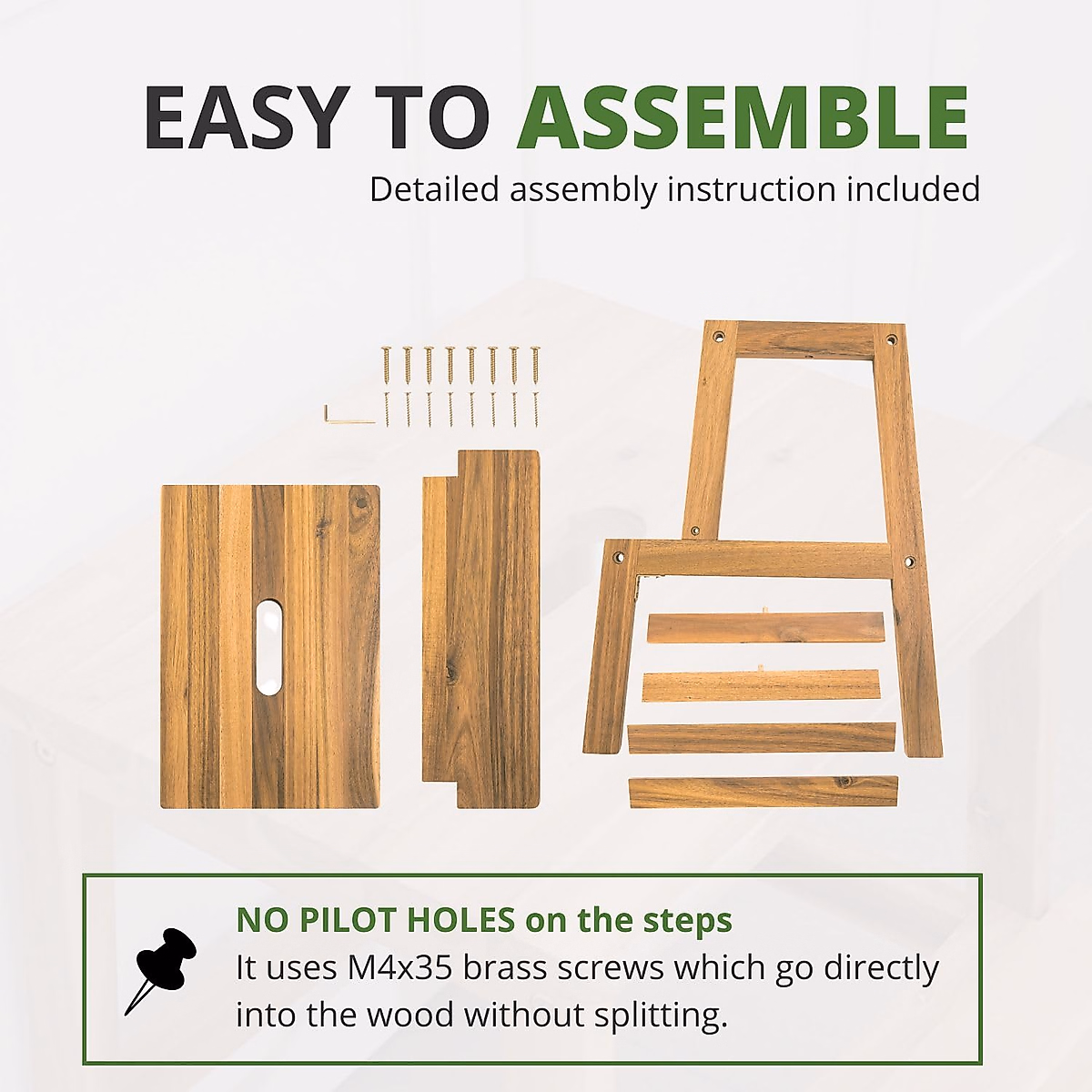 EASY TO ASSEMBLE
Detailed assembly instruction included

NO PILOT HOLES on the steps
It uses M4x35 brass screws which go directly into the wood without splitting.