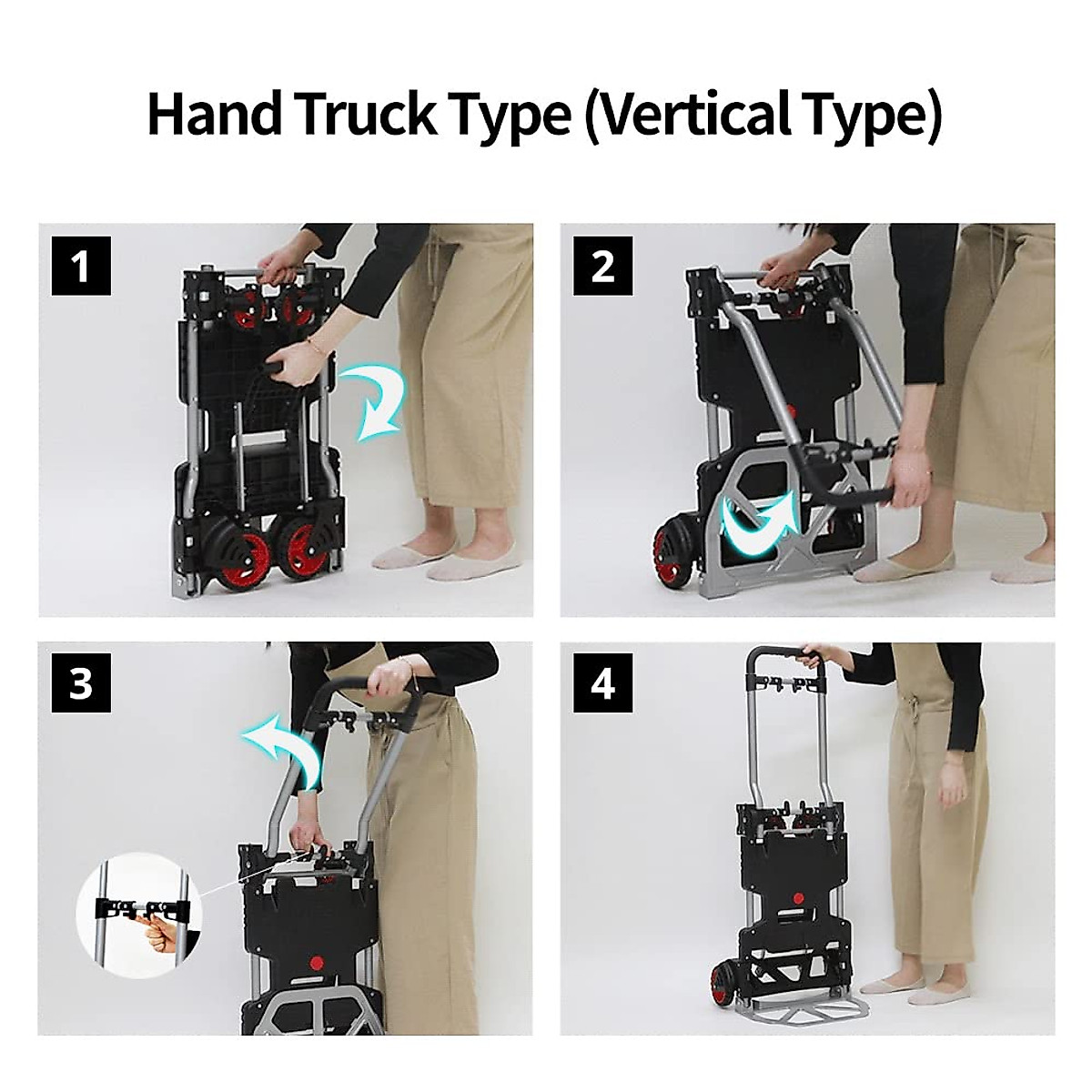 Hand Truck Type (Vertical Type)

1

2

3

4