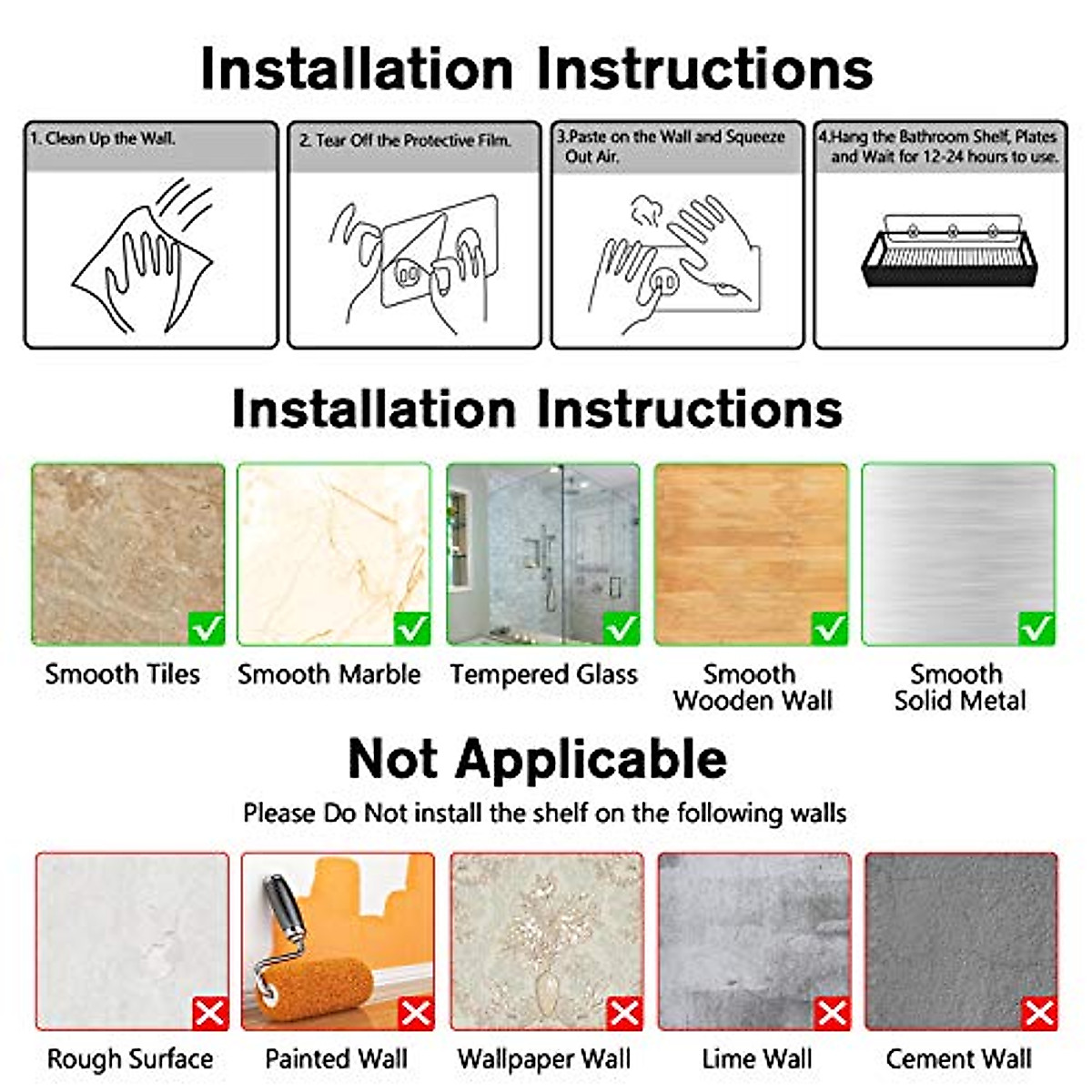 Installation Instructions

1. Clean Up the Wall.

2. Tear Off the Protective Film.

3.Paste on the Wall and Squeeze Out Air.

4.Hang the Bathroom Shelf, Plates and Wait for 12-24 hours to use.

Installation Instructions

Smooth Tiles

Smooth Marble

Tempered Glass

Smooth Wooden Wall

Smooth Solid Metal

Not Applicable

Please Do Not install the shelf on the following walls

Rough Surface

Painted Wall

Wallpaper Wall

Lime Wall

Cement Wall