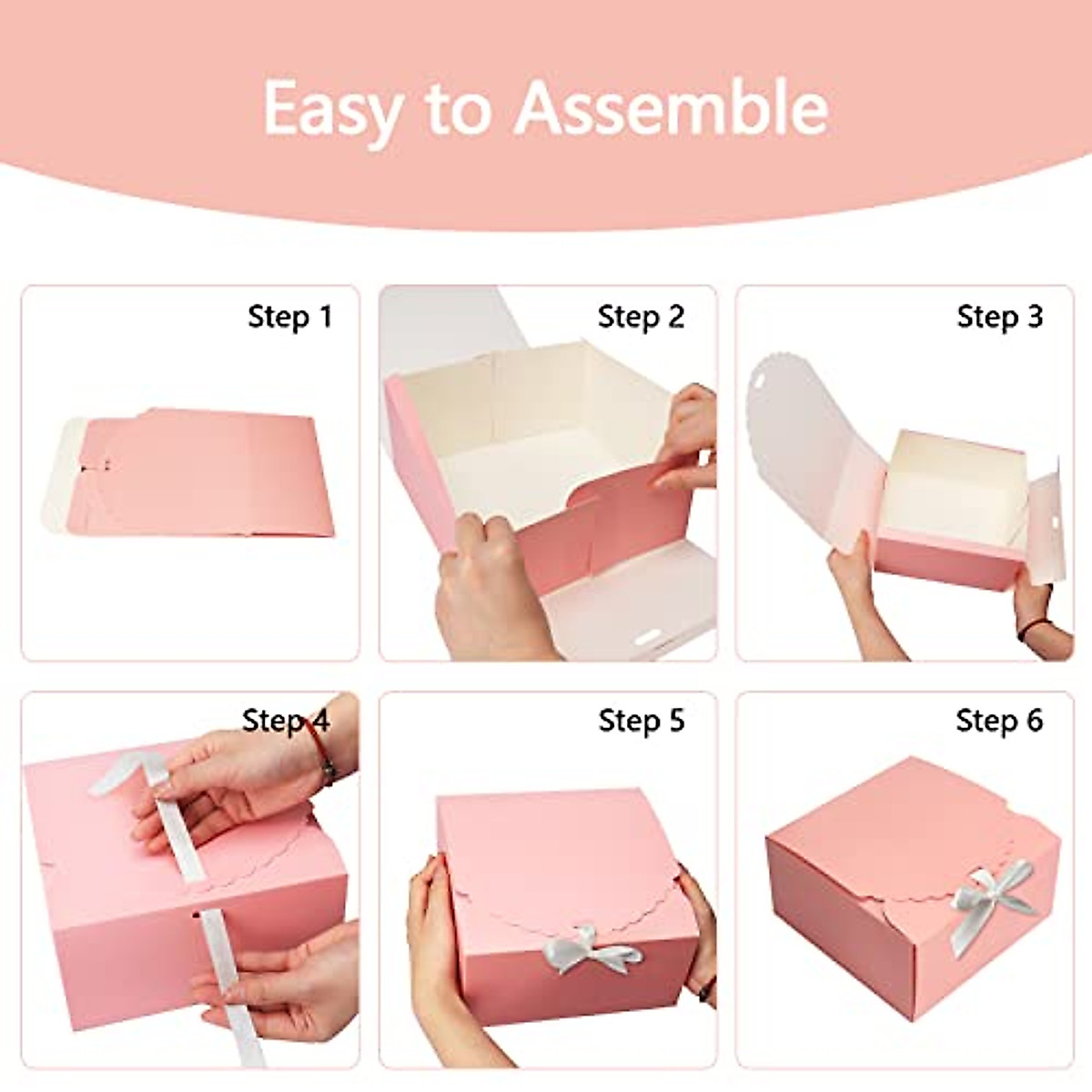 Easy to Assemble

Step 1

Step 2

Step 3

Step 4

Step 5

Step 6