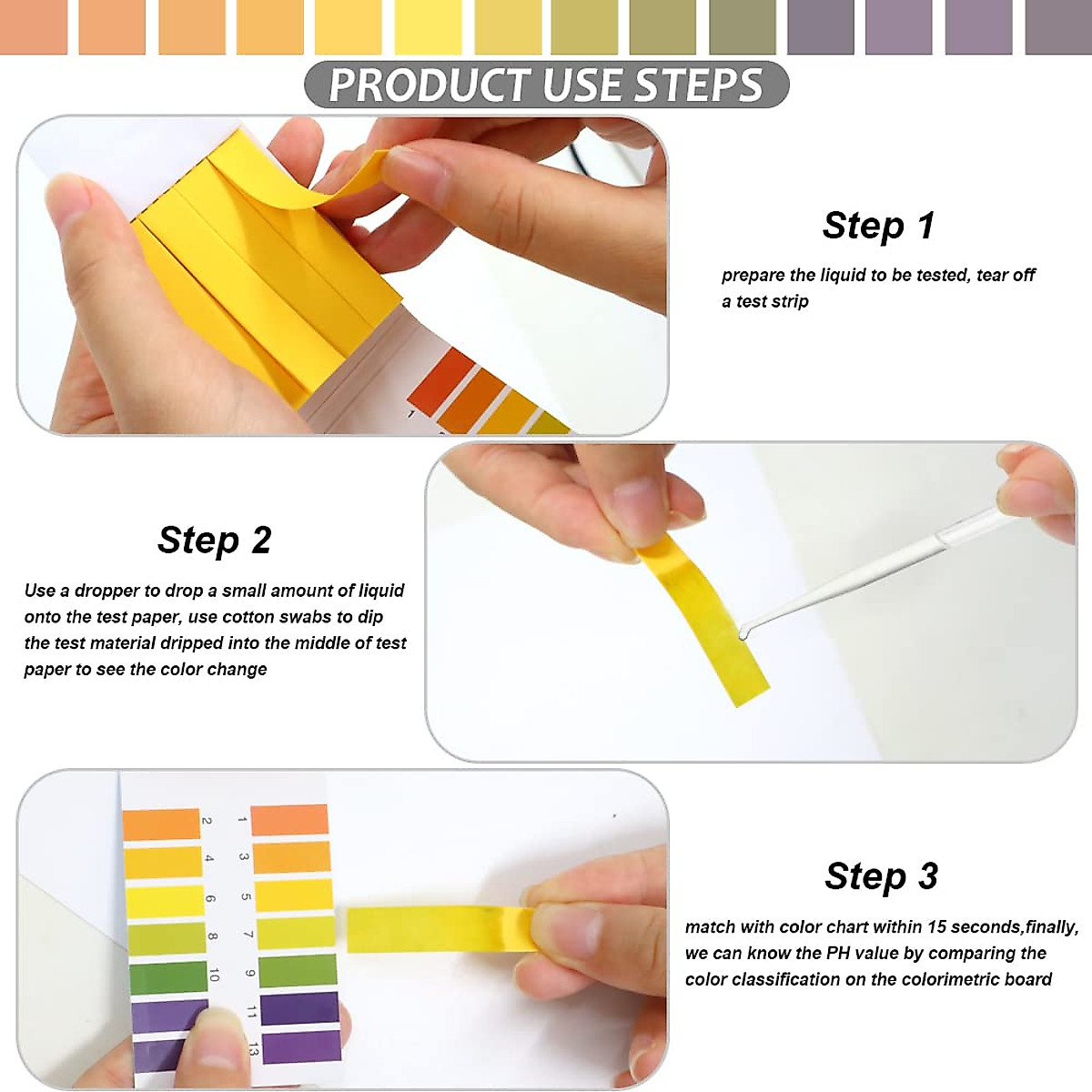 PRODUCT USE STEPS

1

Step 1

prepare the liquid to be tested, tear off a test strip

Step 2

Use a dropper to drop a small amount of liquid onto the test paper, use cotton swabs to dip the test material dripped into the middle of test paper to see the color change

2 4 6 8 10
1 3 5 7 9 11 13

Step 3

match with color chart within 15 seconds,finally, we can know the PH value by comparing the color classification on the colorimetric board