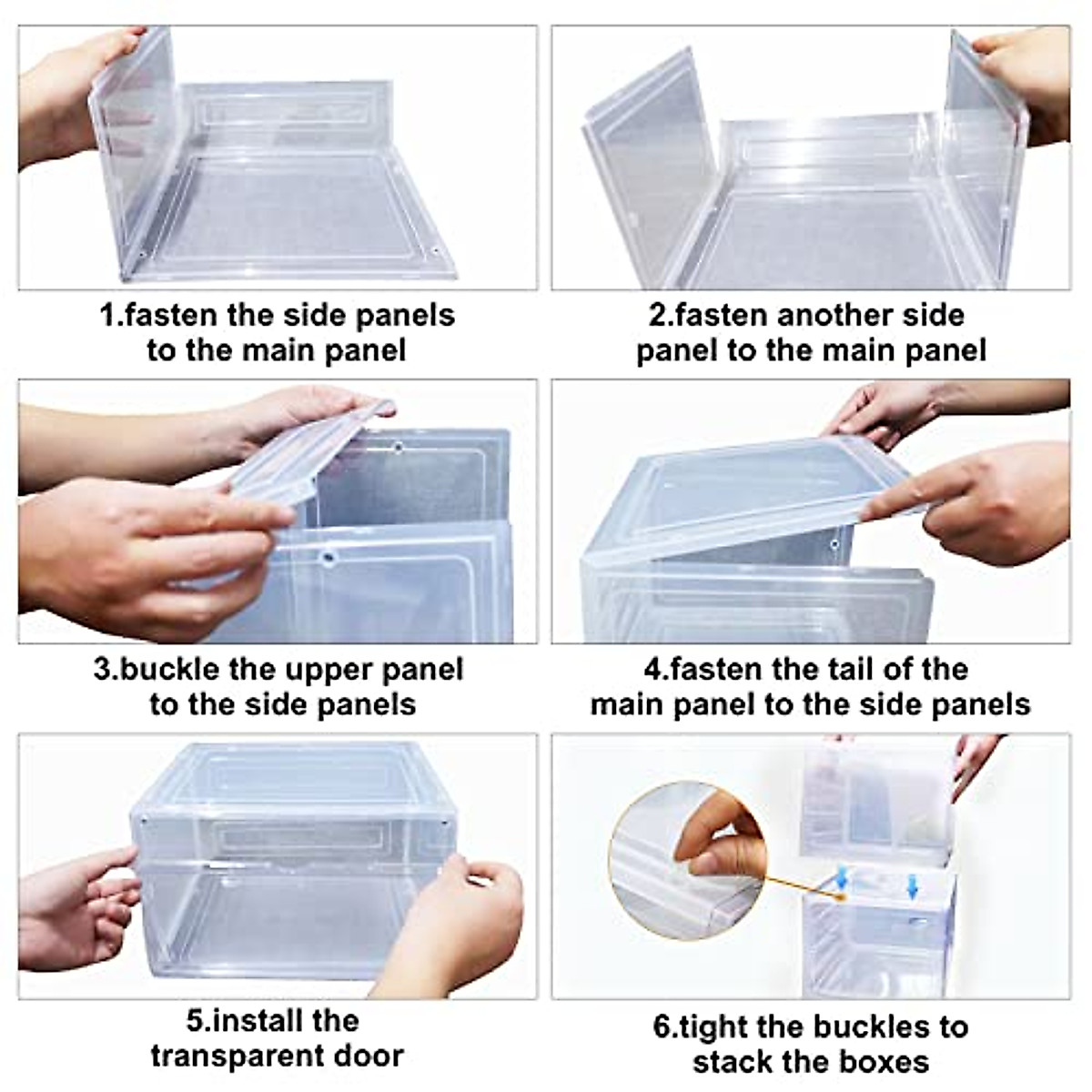 1.fasten the side panels to the main panel

2.fasten another side panel to the main panel

3.buckle the upper panel to the side panels

4.fasten the tail of the main panel to the side panels

5.install the transparent door

6.tight the buckles to stack the boxes