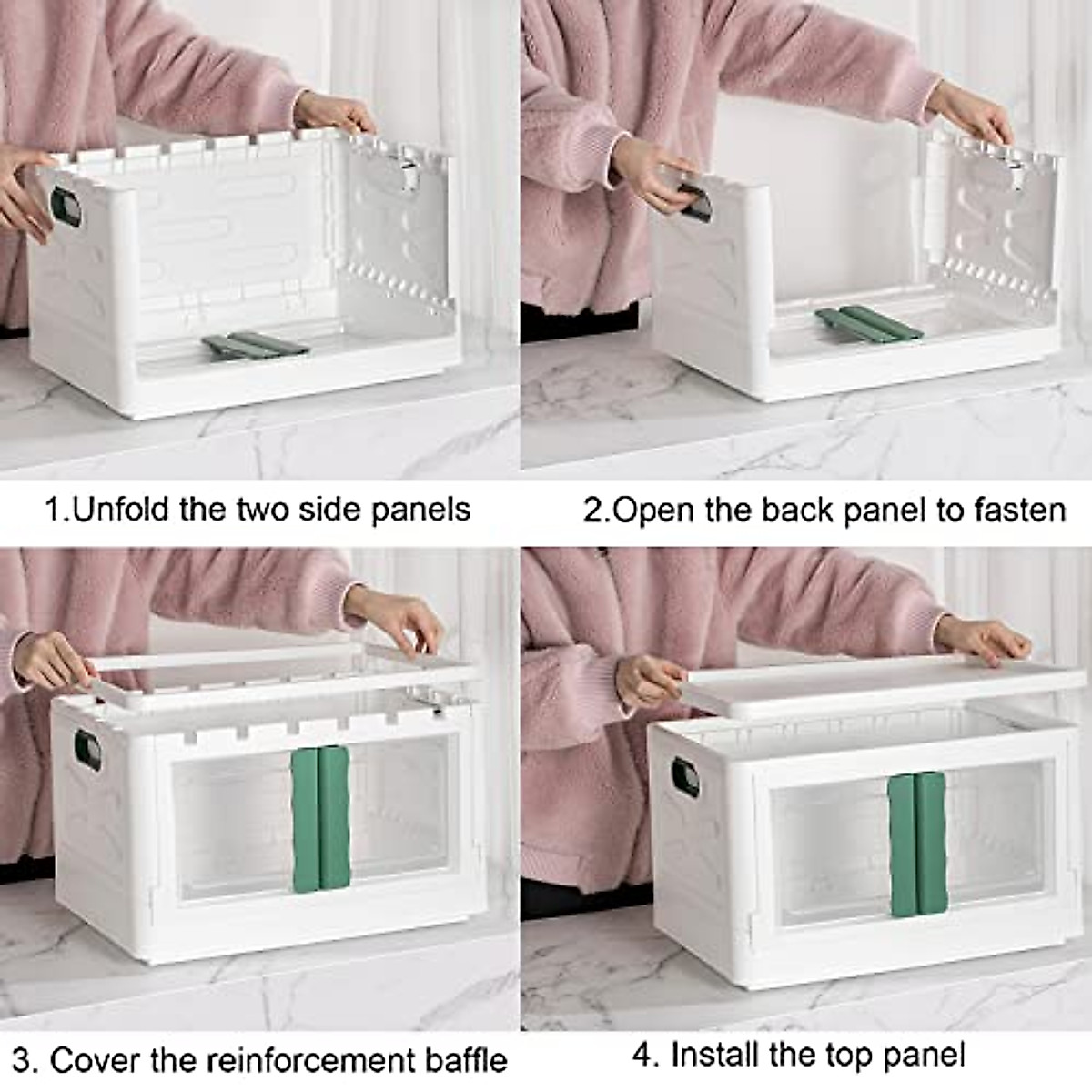 1.Unfold the two side panels

2.Open the back panel to fasten

3. Cover the reinforcement baffle

4. Install the top panel