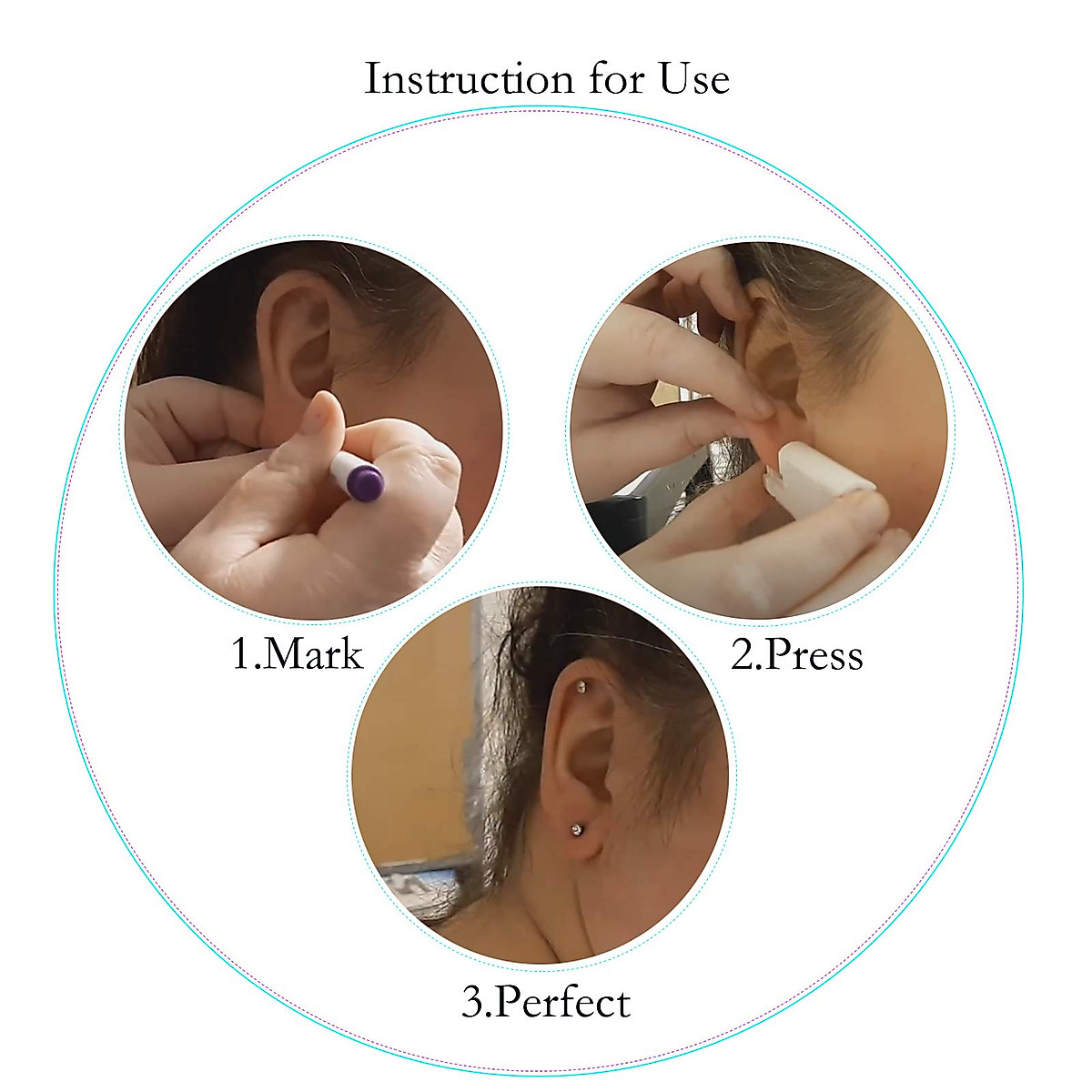 Instruction for Use

1.Mark

2.Press

3.Perfect