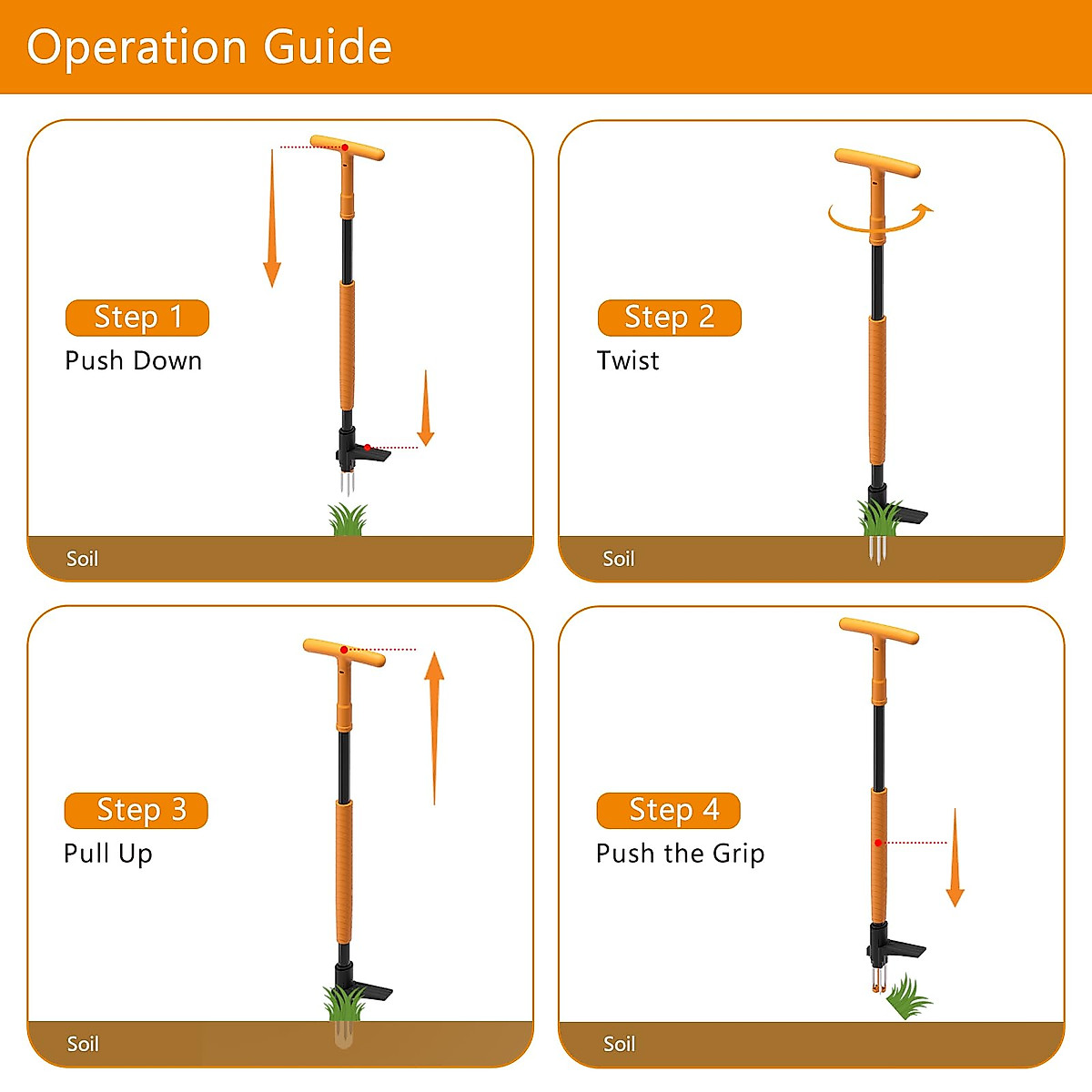 Operation Guide

Step 1
Push Down

Soil

Step 2
Twist

Soil

Step 3
Pull Up

Soil

Step 4
Push the Grip

Soil