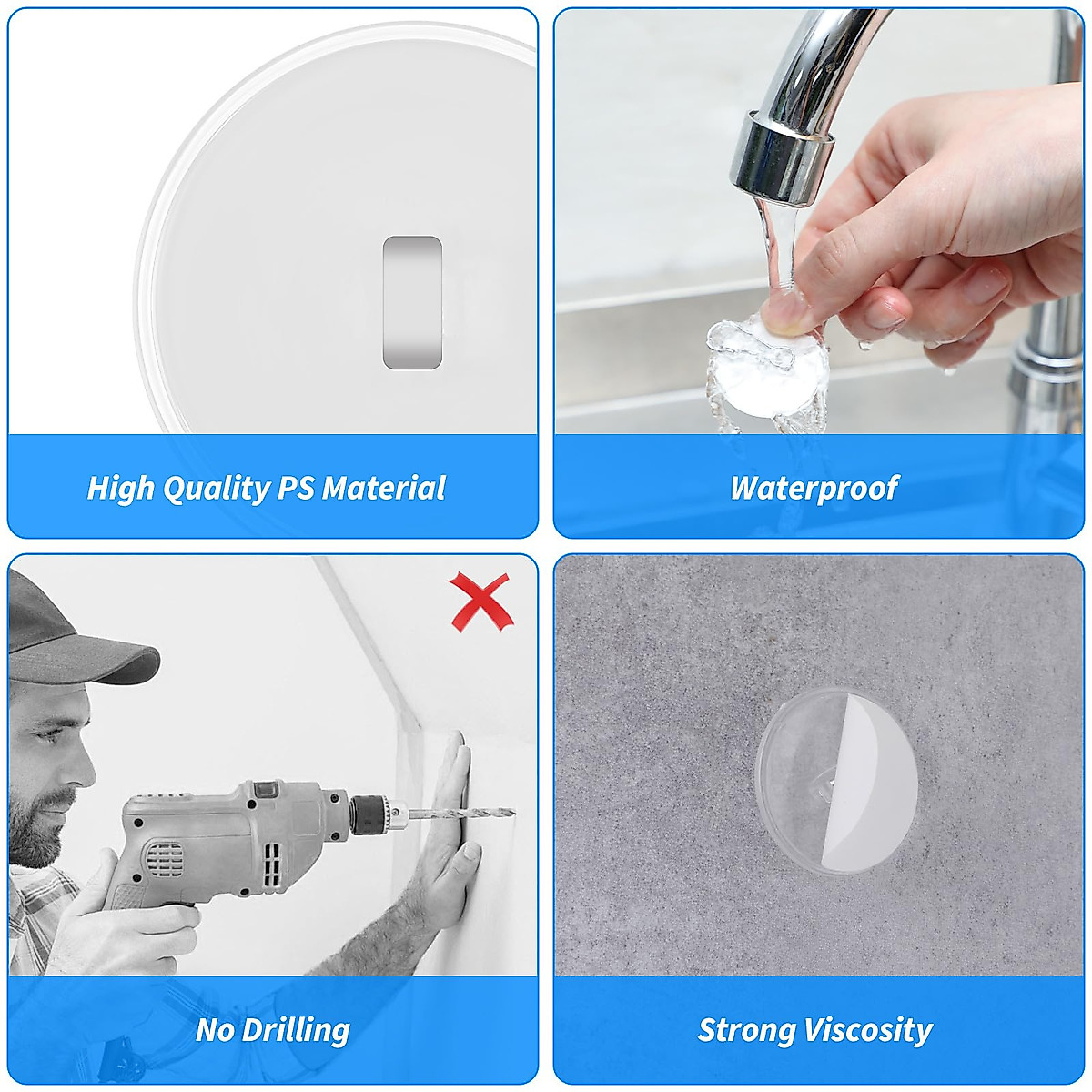 High Quality PS Material

Waterproof

No Drilling

Strong Viscosity