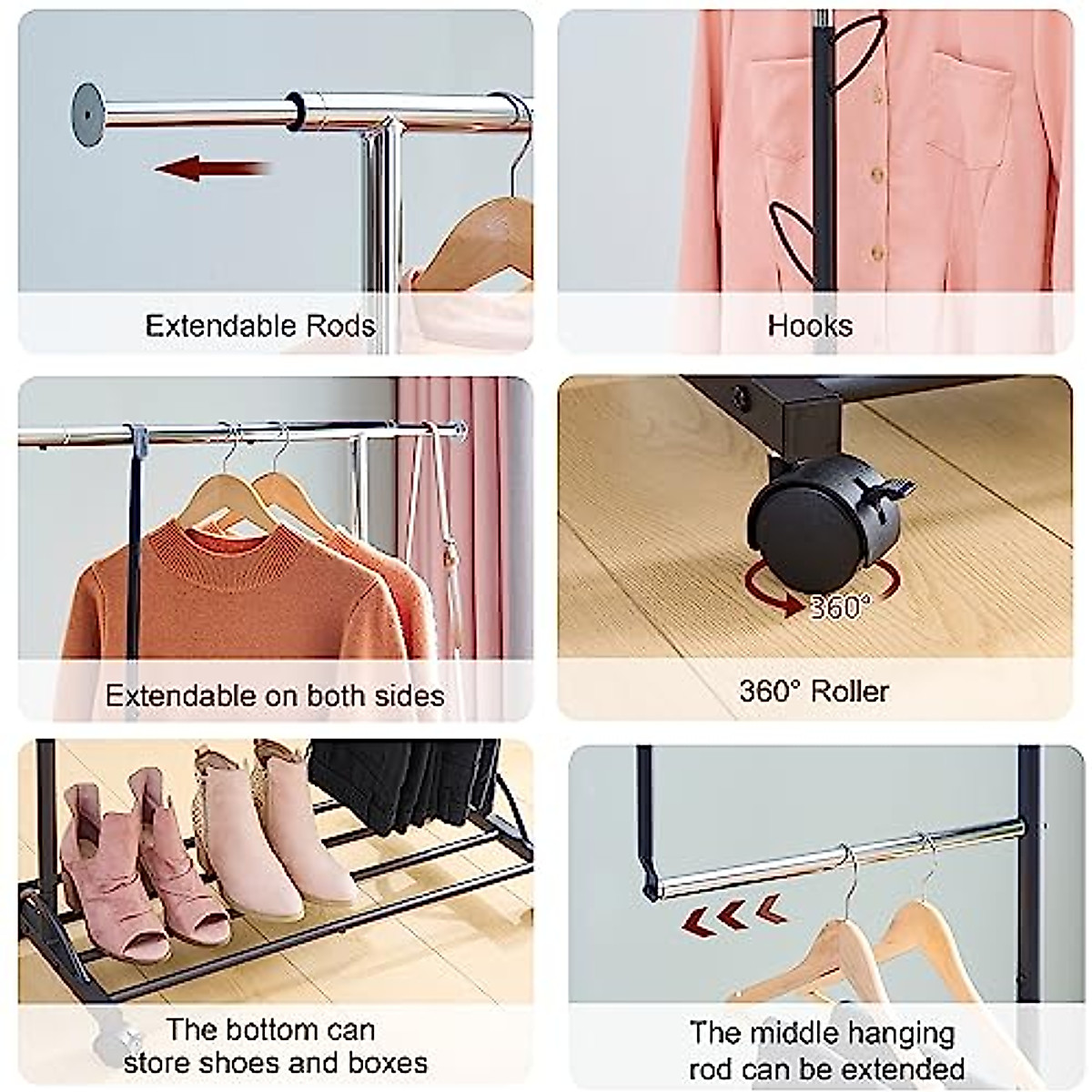 Extendable Rods

Hooks

Extendable on both sides

360°

360° Roller

The bottom can store shoes and boxes

The middle hanging rod can be extended