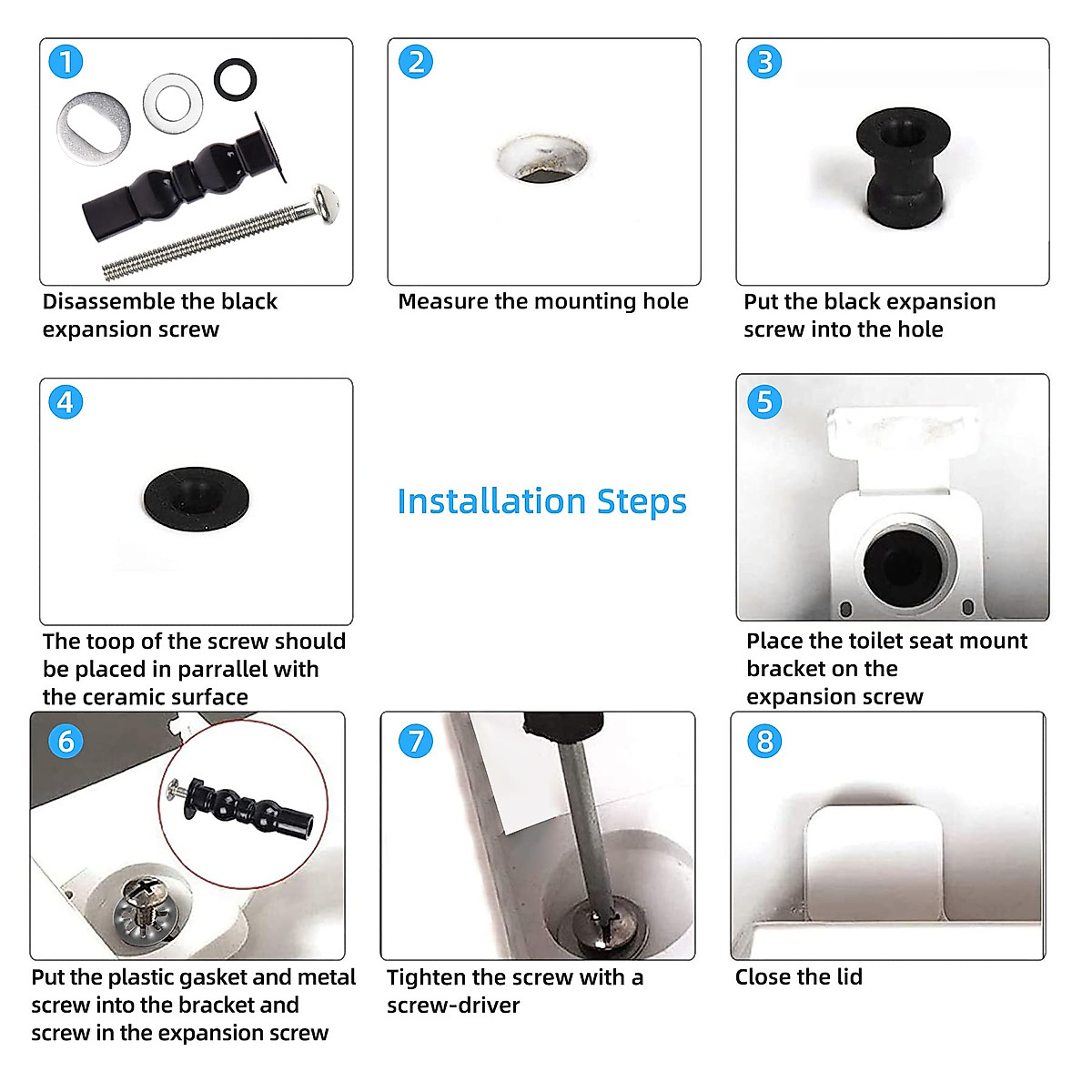 1
Disassemble the black expansion screw

2
Measure the mounting hole

3
Put the black expansion screw into the hole

4
The toop of the screw should be placed in parrallel with the ceramic surface

Installation Steps

5
Place the toilet seat mount bracket on the expansion screw

6
Put the plastic gasket and metal screw into the bracket and screw in the expansion screw

7
Tighten the screw with a screw-driver

8
Close the lid