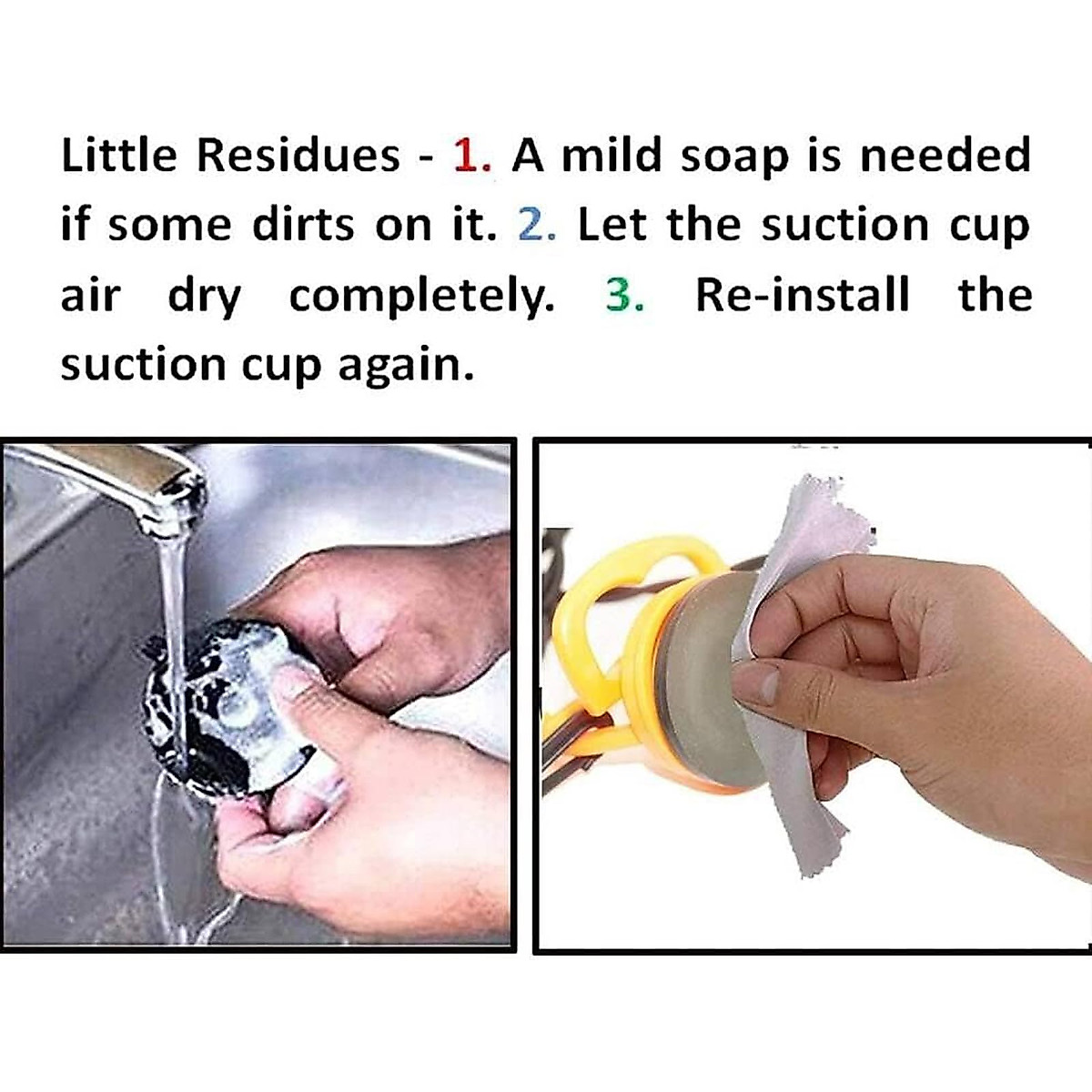 Little Residues - 1. A mild soap is needed if some dirts on it. 2. Let the suction cup air dry completely. 3. Re-install the suction cup again.