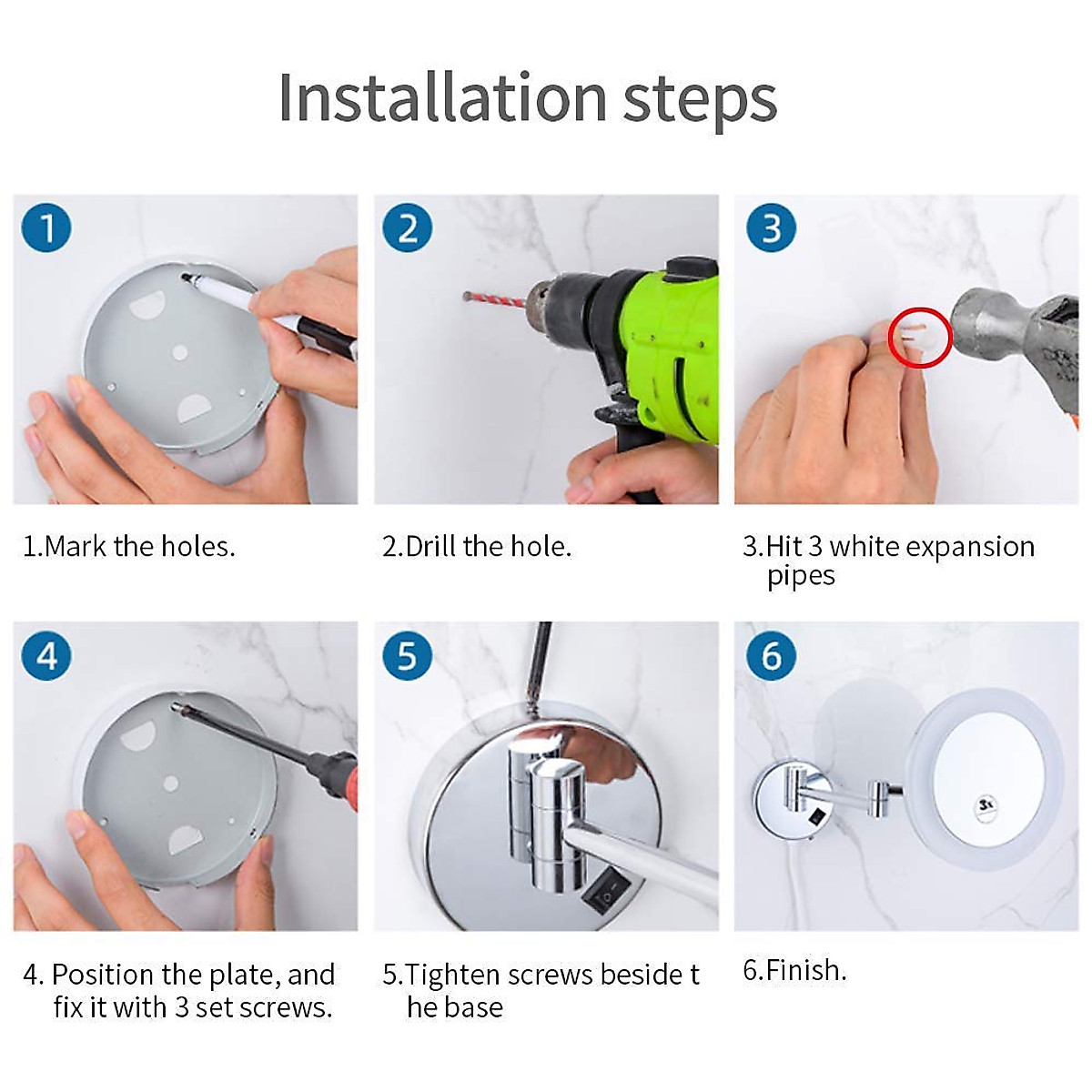 Installation steps

1

2

3

1.Mark the holes.

2.Drill the hole.

3.Hit 3 white expansion pipes

4

5

6

3x

4. Position the plate, and fix it with 3 set screws.

5.Tighten screws beside t he base

6.Finish.