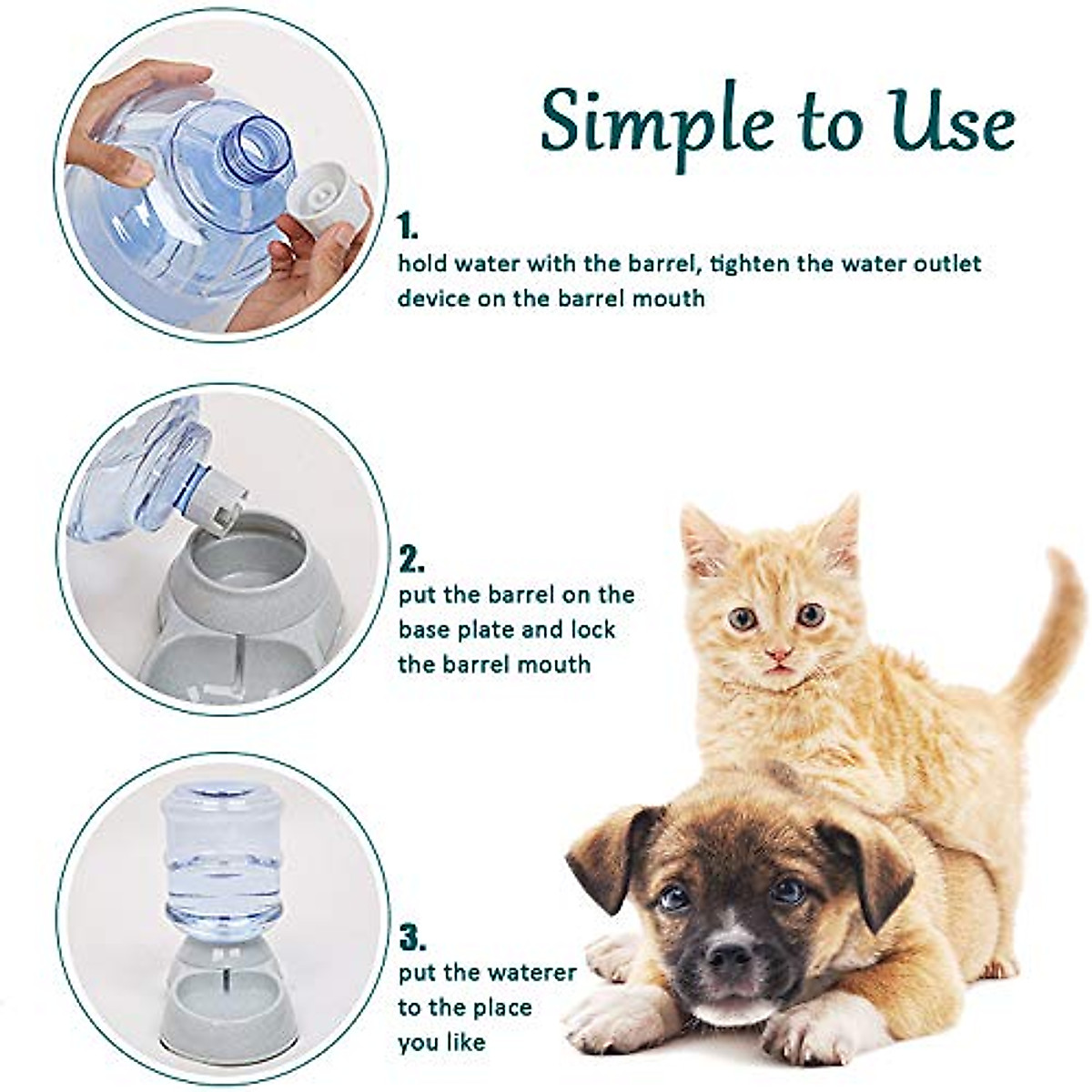 Simple to Use

1.
hold water with the barrel, tighten the water outlet device on the barrel mouth

2.
put the barrel on the base plate and lock the barrel mouth

3.
put the waterer to the place you like