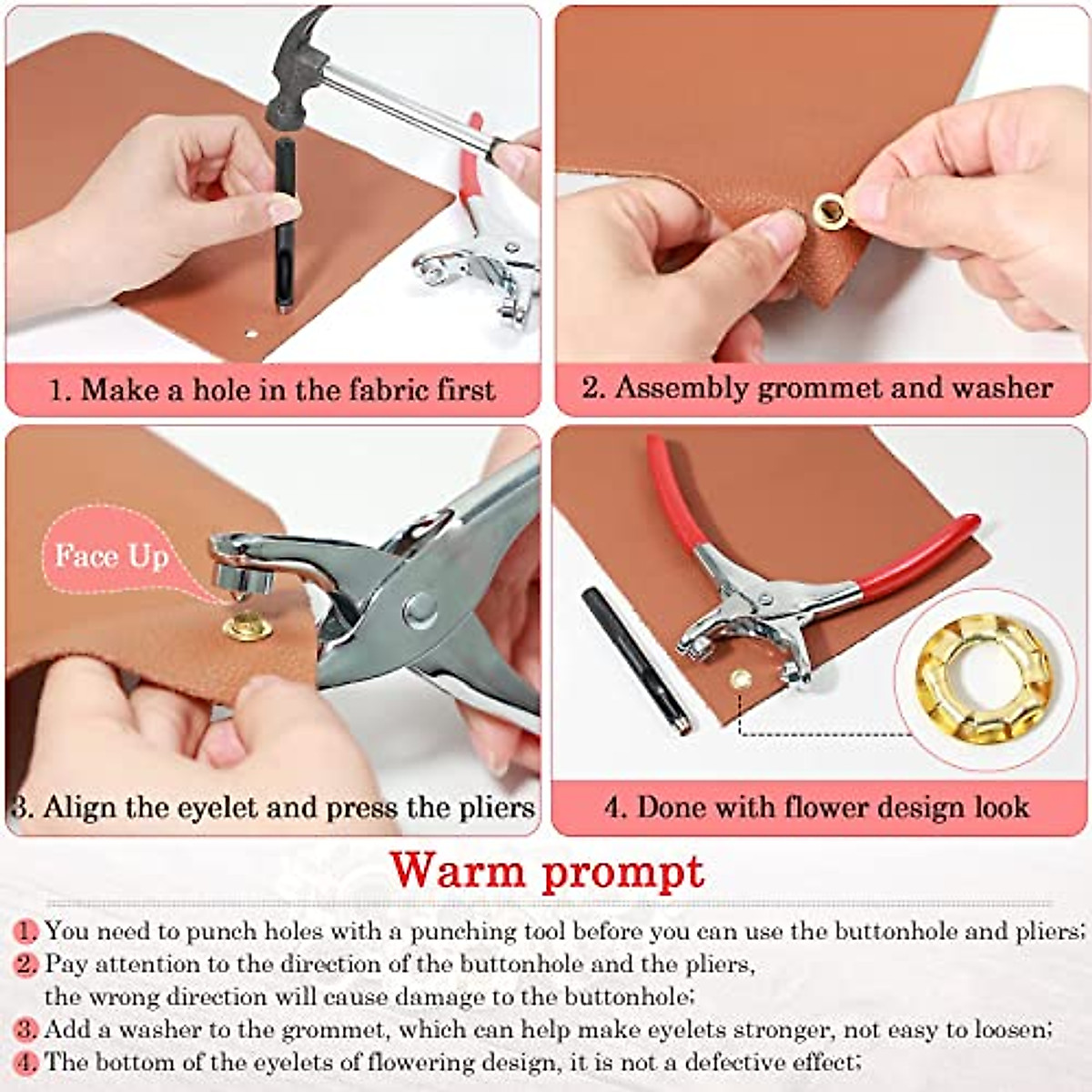 1. Make a hole in the fabric first

2. Assembly grommet and washer

Face Up

3. Align the eyelet and press the pliers

4. Done with flower design look

Warm prompt

1. You need to punch holes with a punching tool before you can use the buttonhole and pliers;
2. Pay attention to the direction of the buttonhole and the pliers, the wrong direction will cause damage to the buttonhole;
3. Add a washer to the grommet, which can help make eyelets stronger, not easy to loosen;
4. The bottom of the eyelets of flowering design, it is not a defective effect;