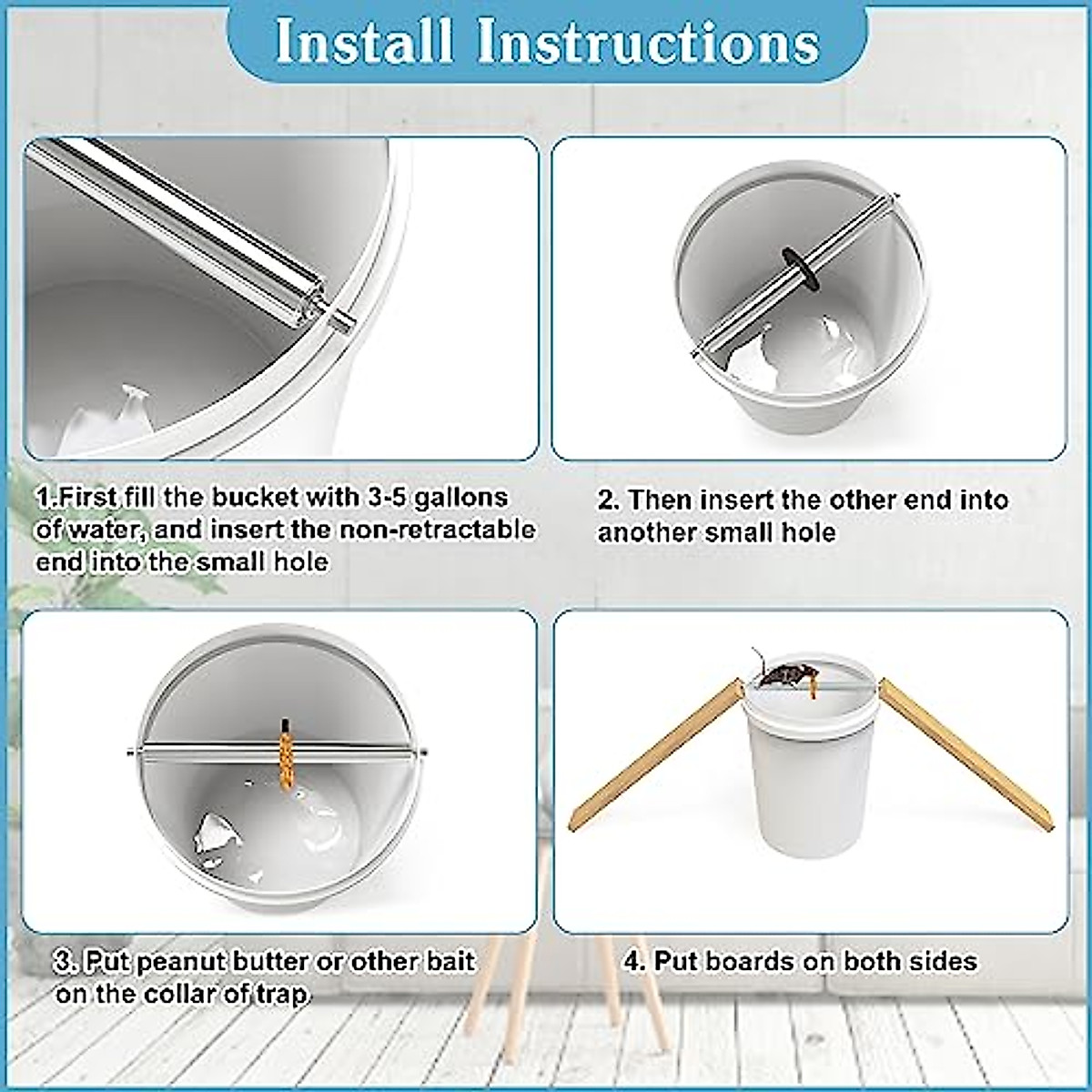 Install Instructions

1.First fill the bucket with 3-5 gallons of water, and insert the non-retractable end into the small hole

2. Then insert the other end into another small hole

3. Put peanut butter or other bait on the collar of trap

4. Put boards on both sides