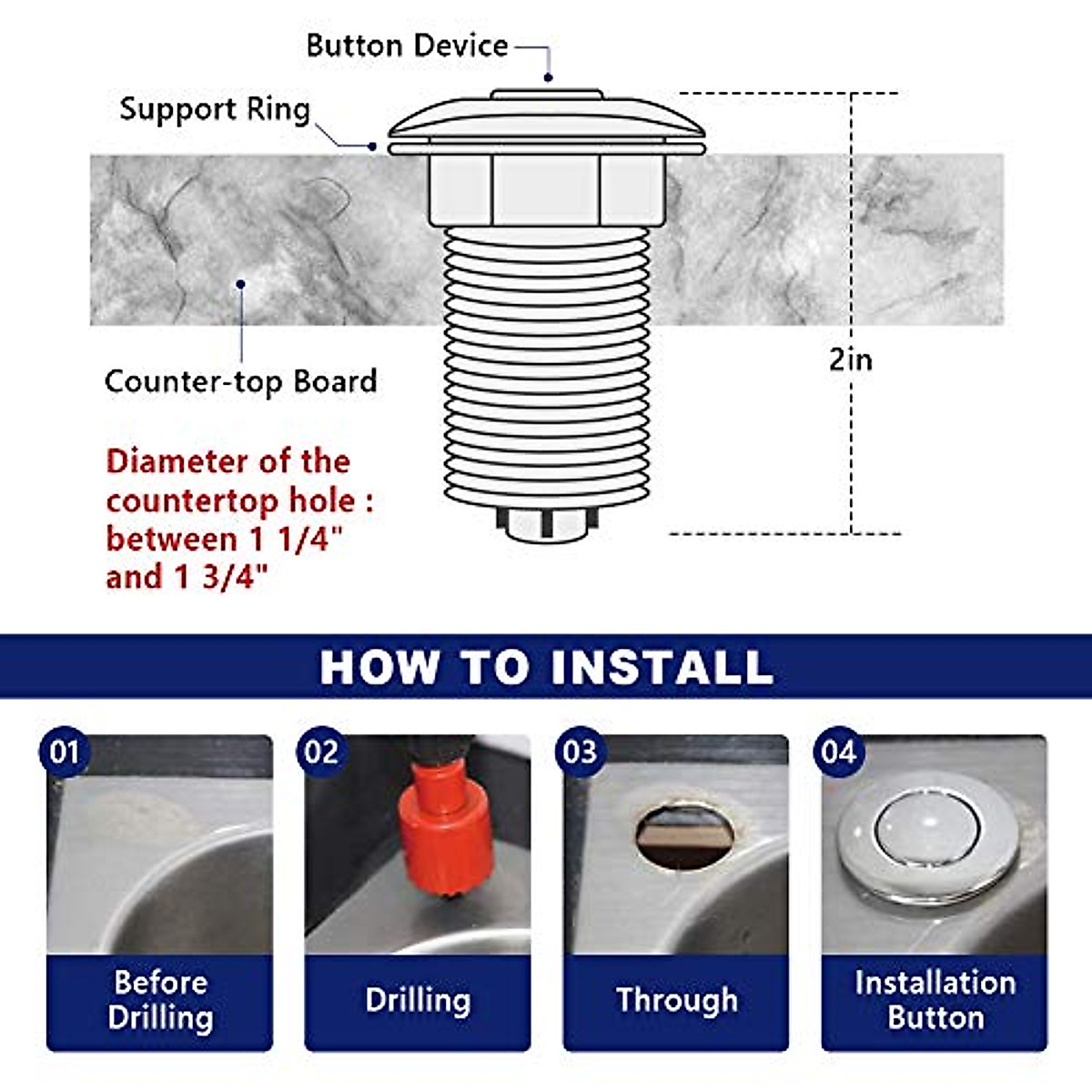 Button Device

Support Ring

Counter-top Board

2in

Diameter of the countertop hole : between 1 1/4" and 1 3/4"

HOW TO INSTALL

01

Before Drilling

02

Drilling

03

Through

04

Installation Button