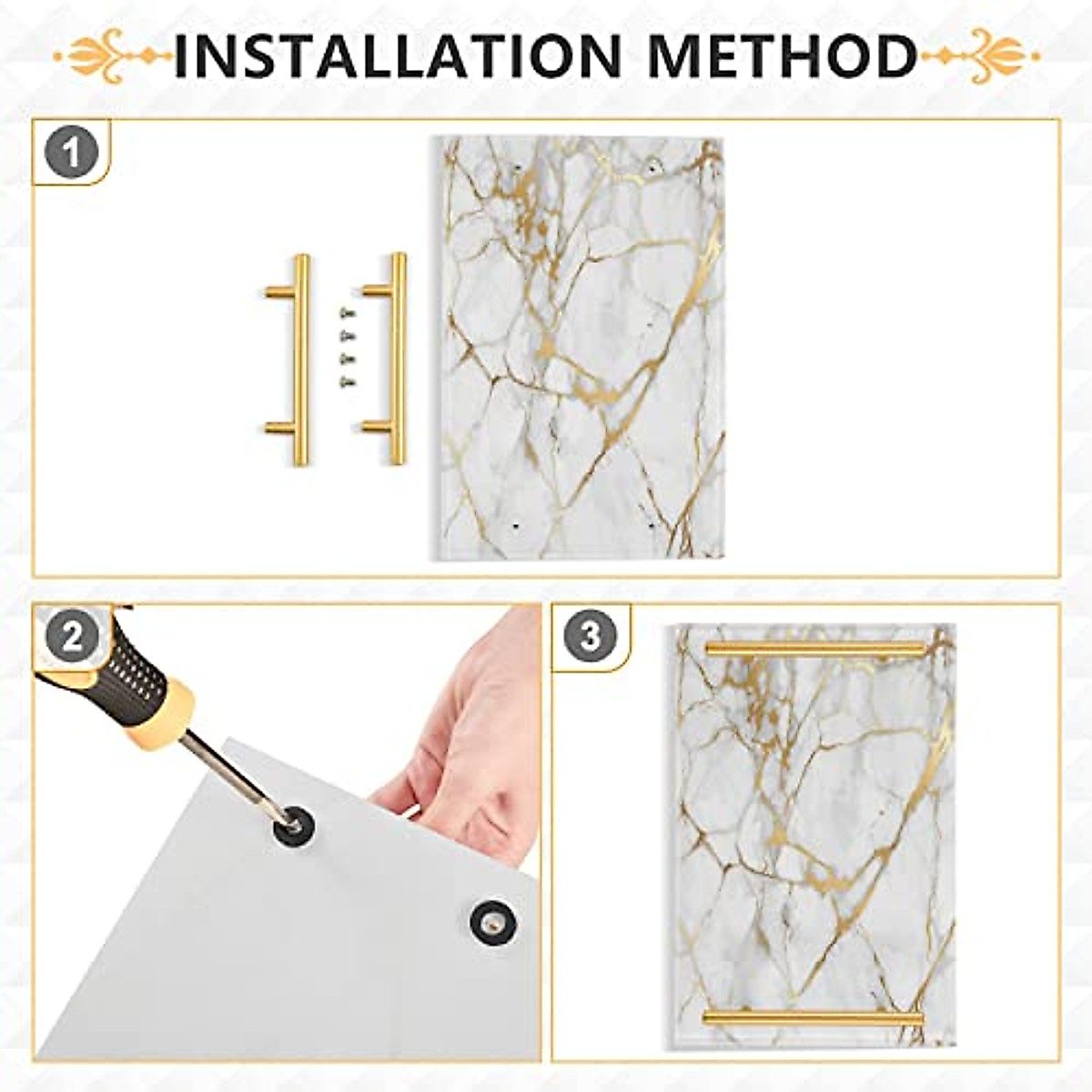 INSTALLATION METHOD

1

2

3