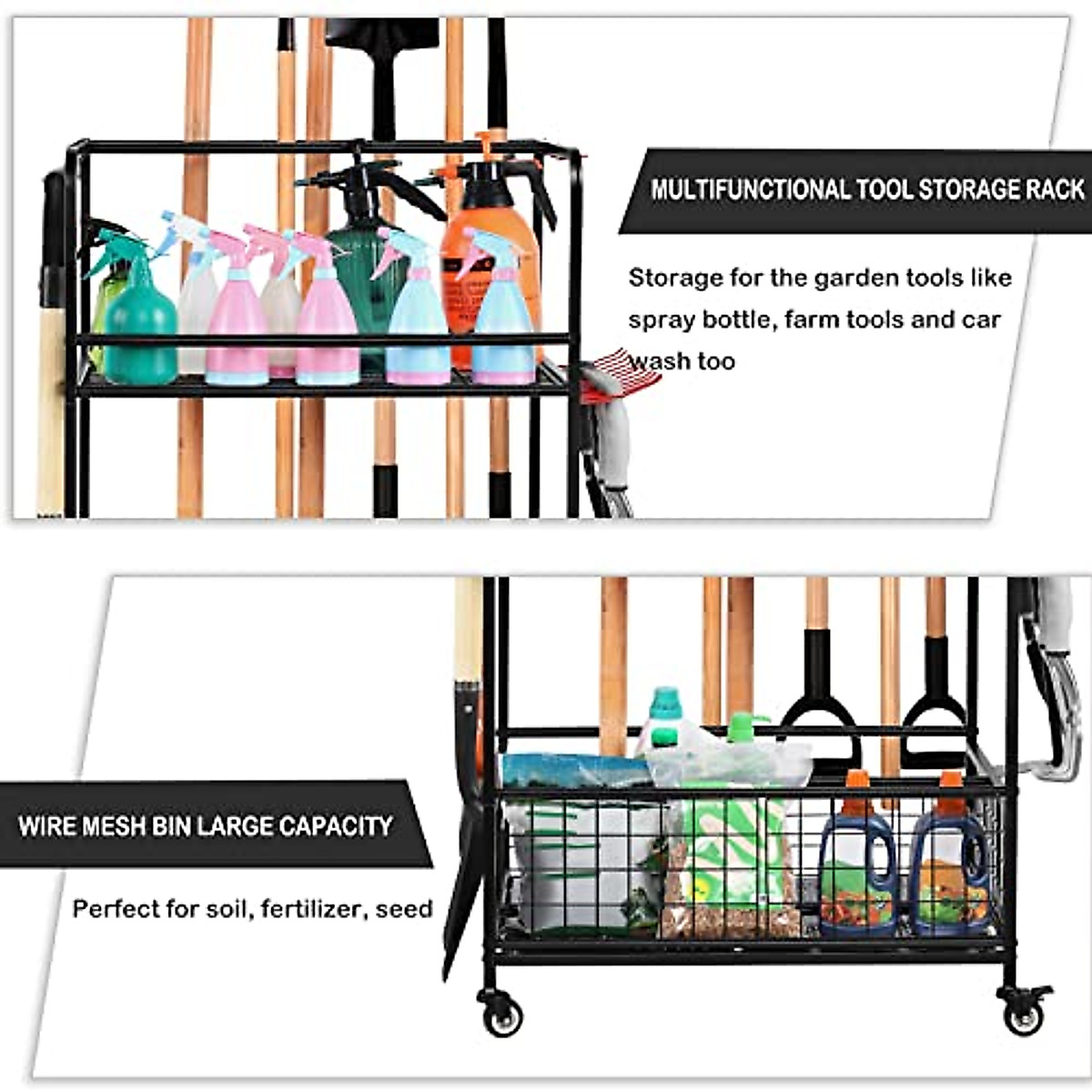 MULTIFUNCTIONAL TOOL STORAGE RACK

Storage for the garden tools like spray bottle, farm tools and car wash too

WIRE MESH BIN LARGE CAPACITY

Perfect for soil, fertilizer, seed