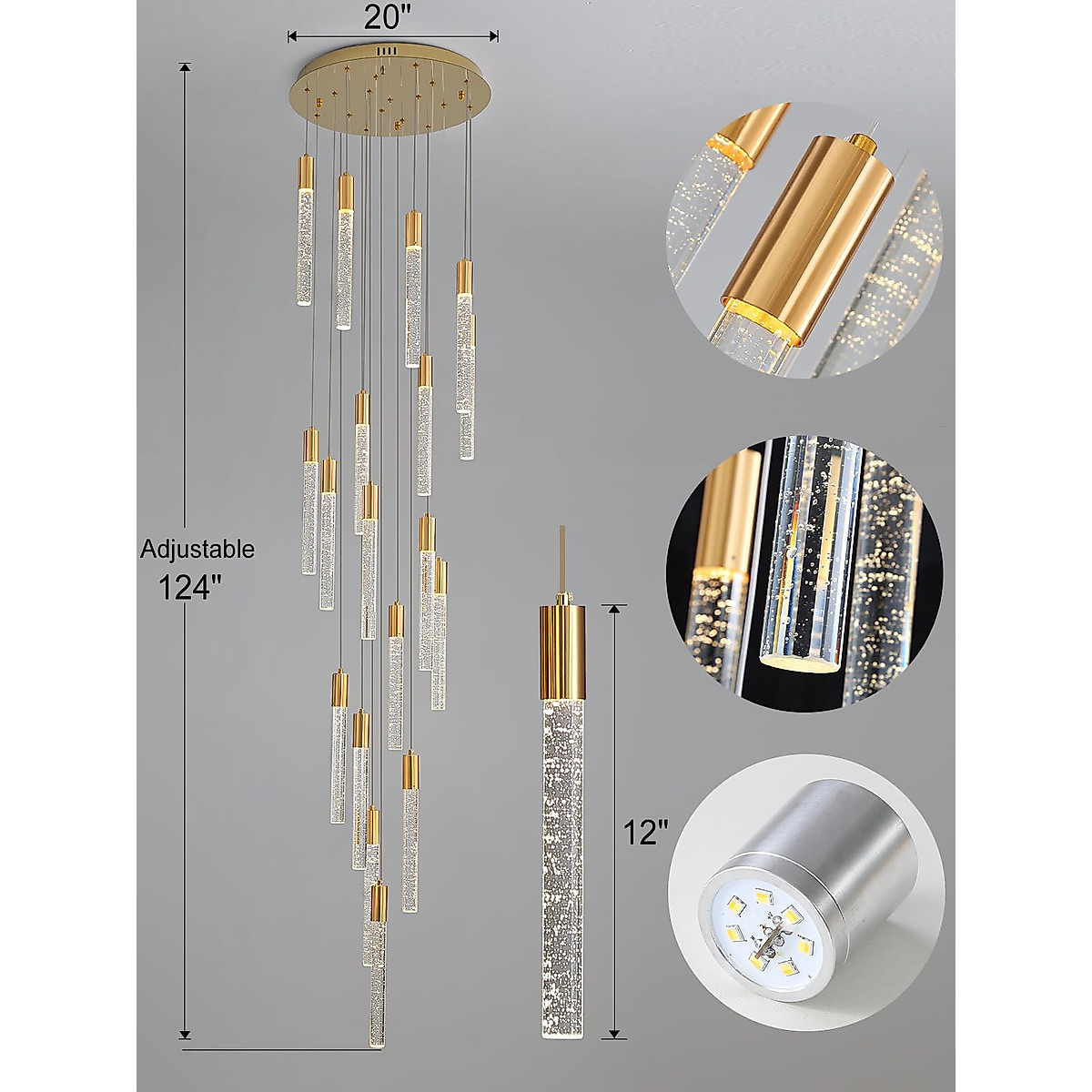 20"

Adjustable
124"

12"