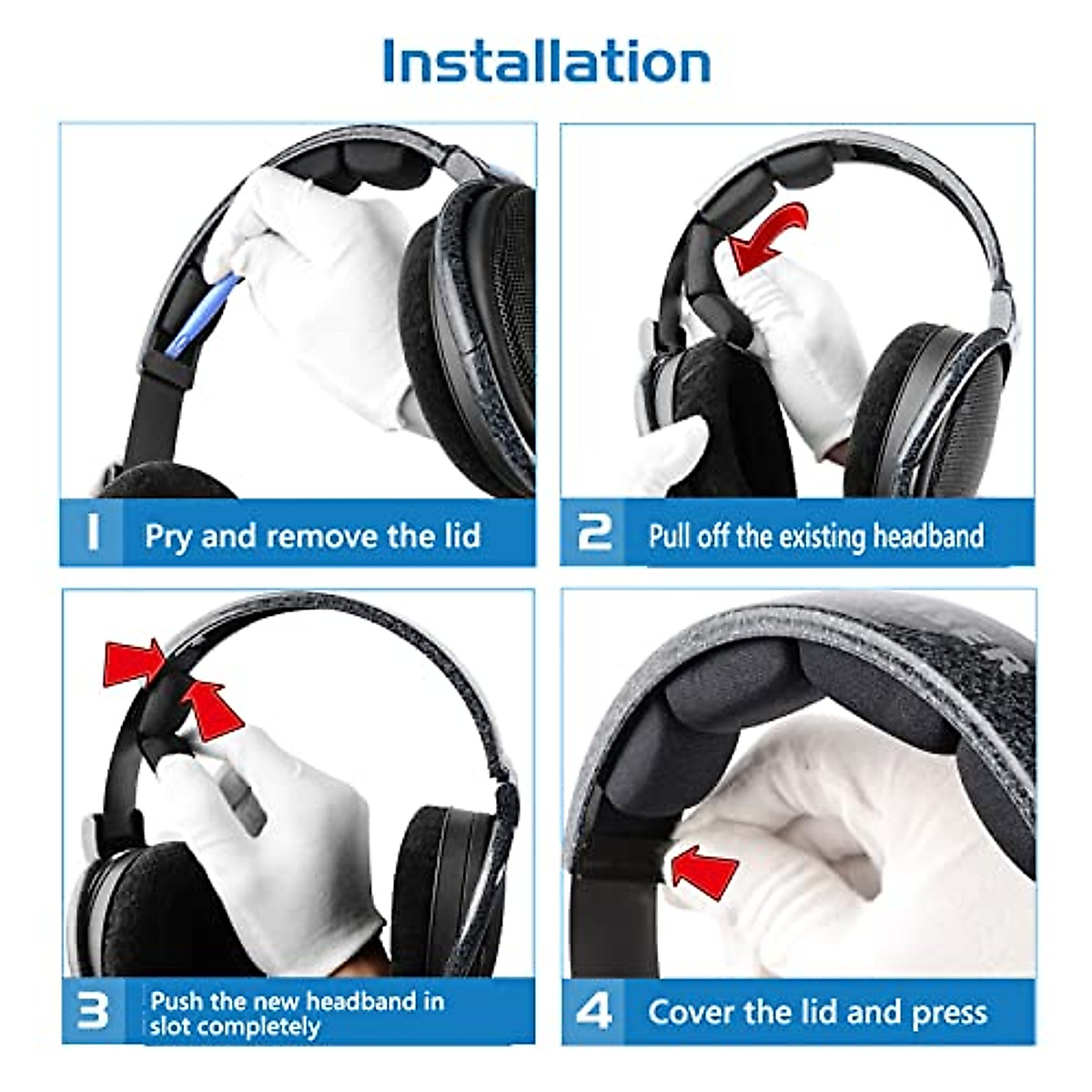 Installation

1 Pry and remove the lid

2 Pull off the existing headband

3 Push the new headband in slot completely

4 Cover the lid and press